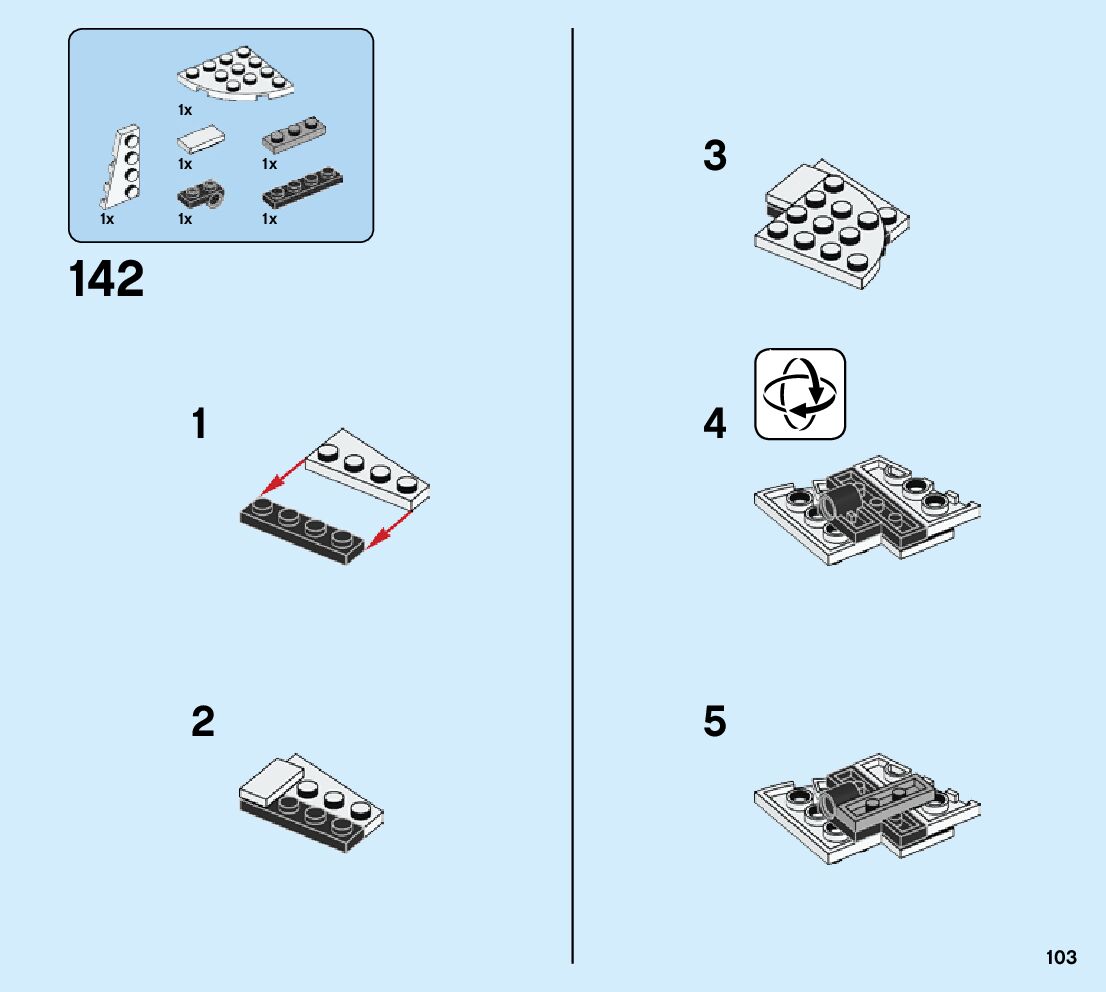 1x

1x

1x

1x

1x

1x

142

1

2

3

4

5

103