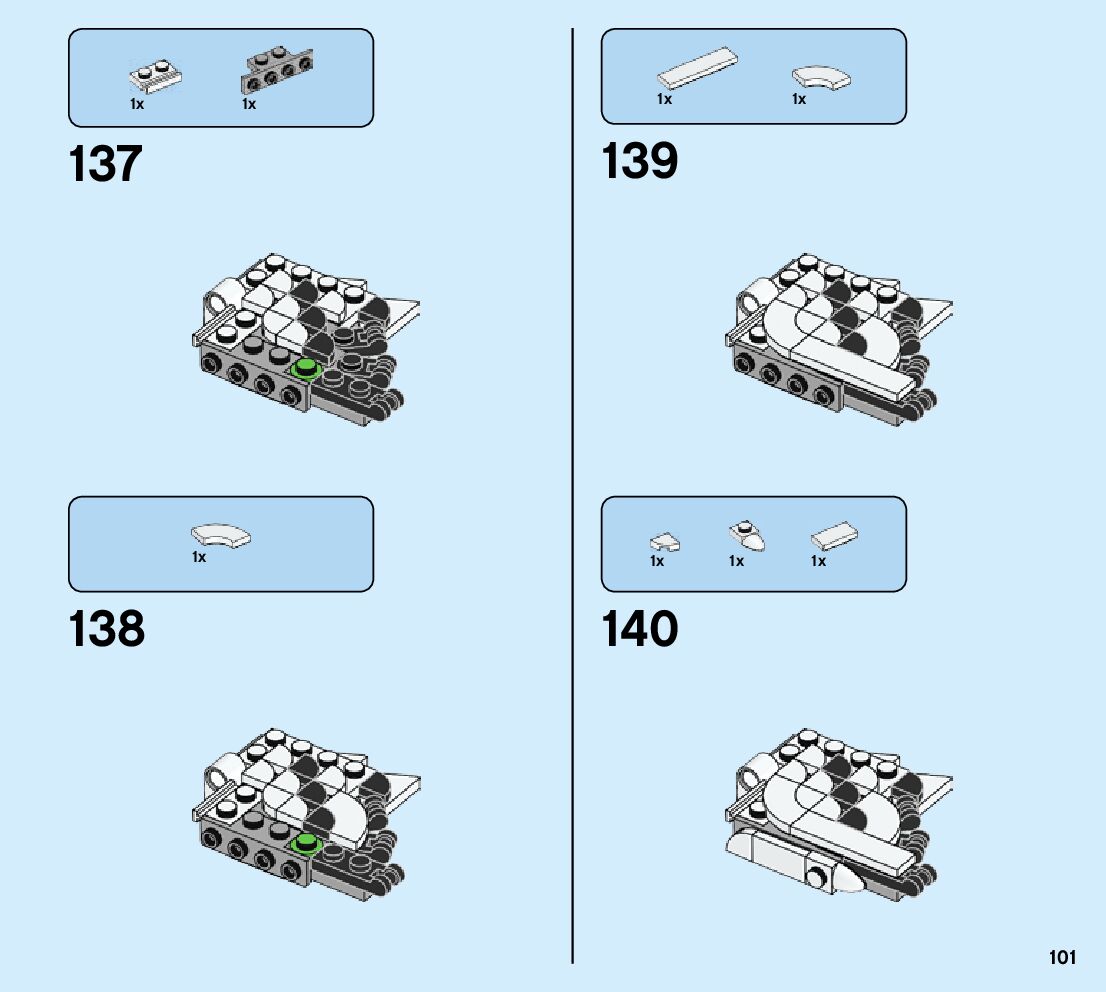 1x 1x

137

1x

138

1x 1x

139

1x 1x 1x

140

101