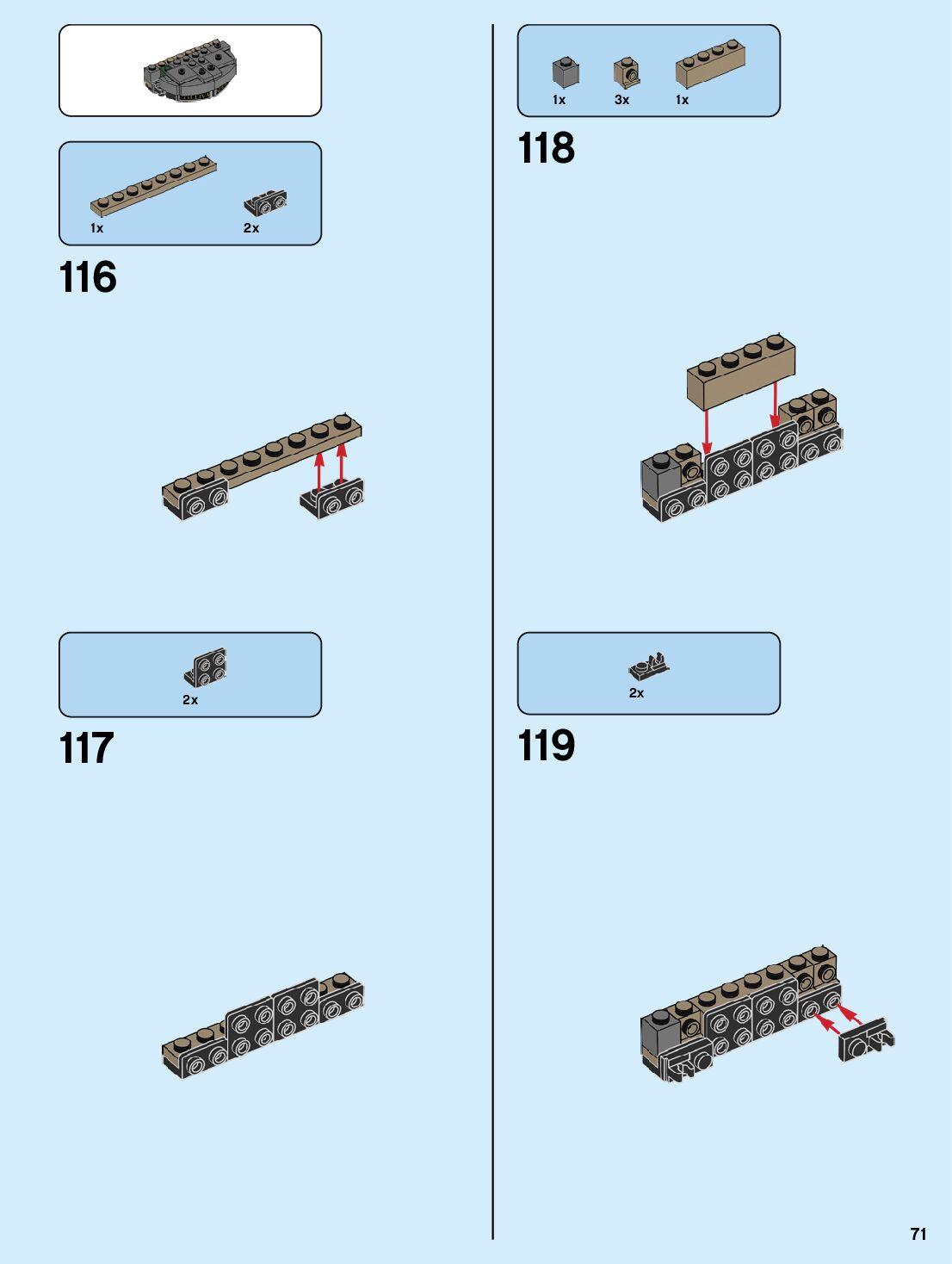 1x
2x
116

2x
117

1x
3x
1x
118

2x
119

71