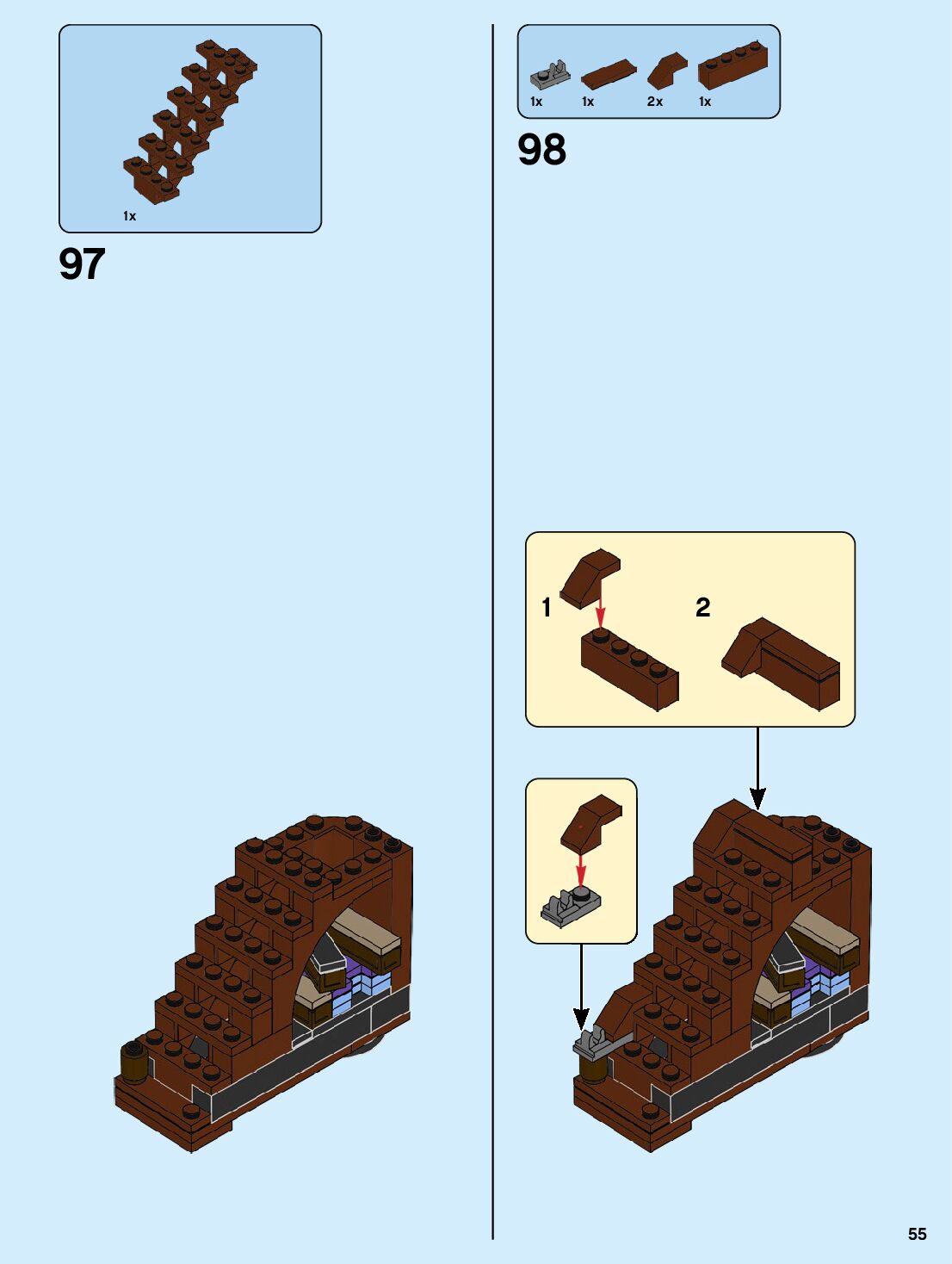 1x

97

1x 1x 2x 1x

98

1

2

55