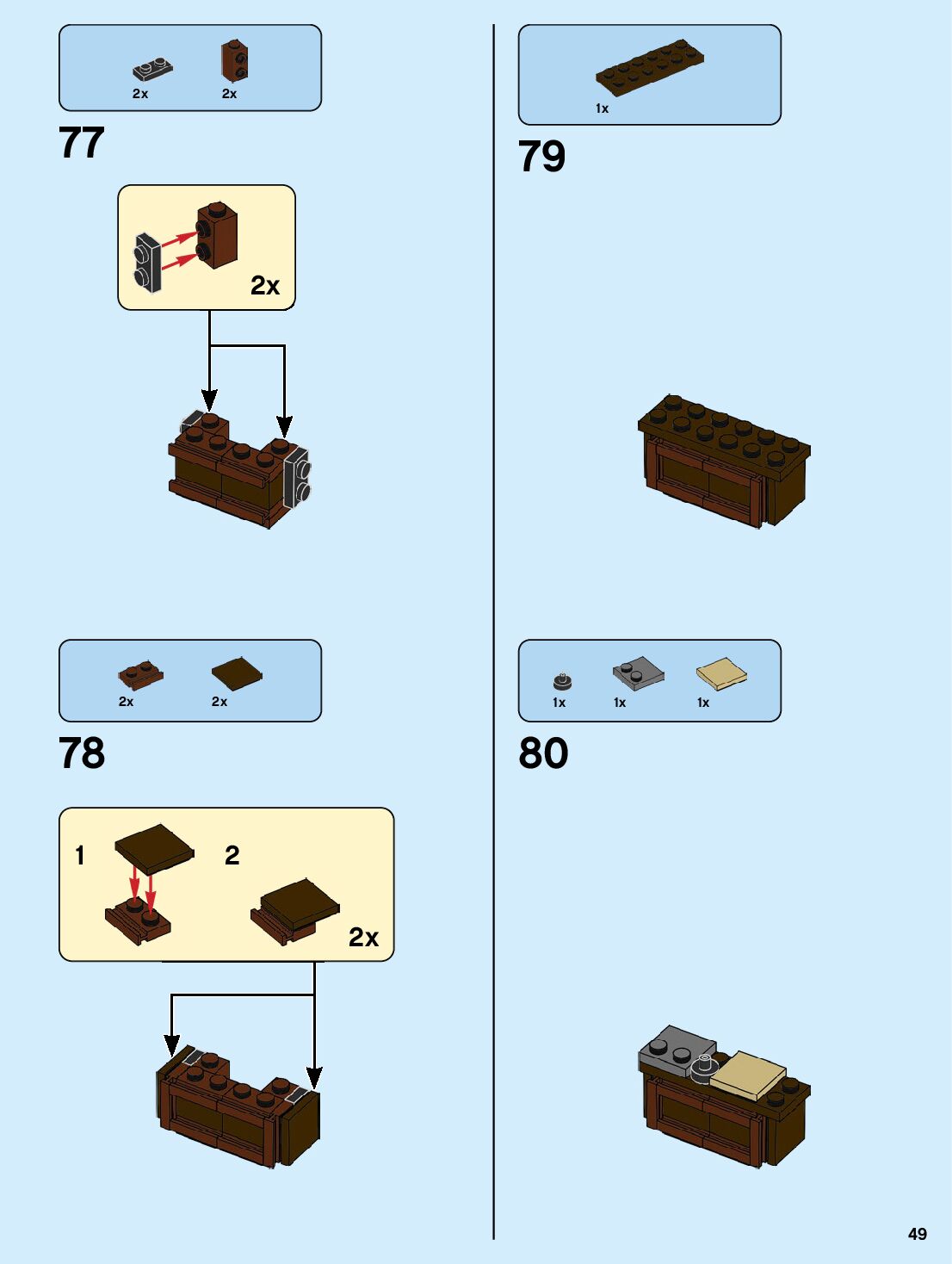 2x 2x

77

2x

2x 2x

78

1

2

2x

1x

79

1x 1x 1x

80

49