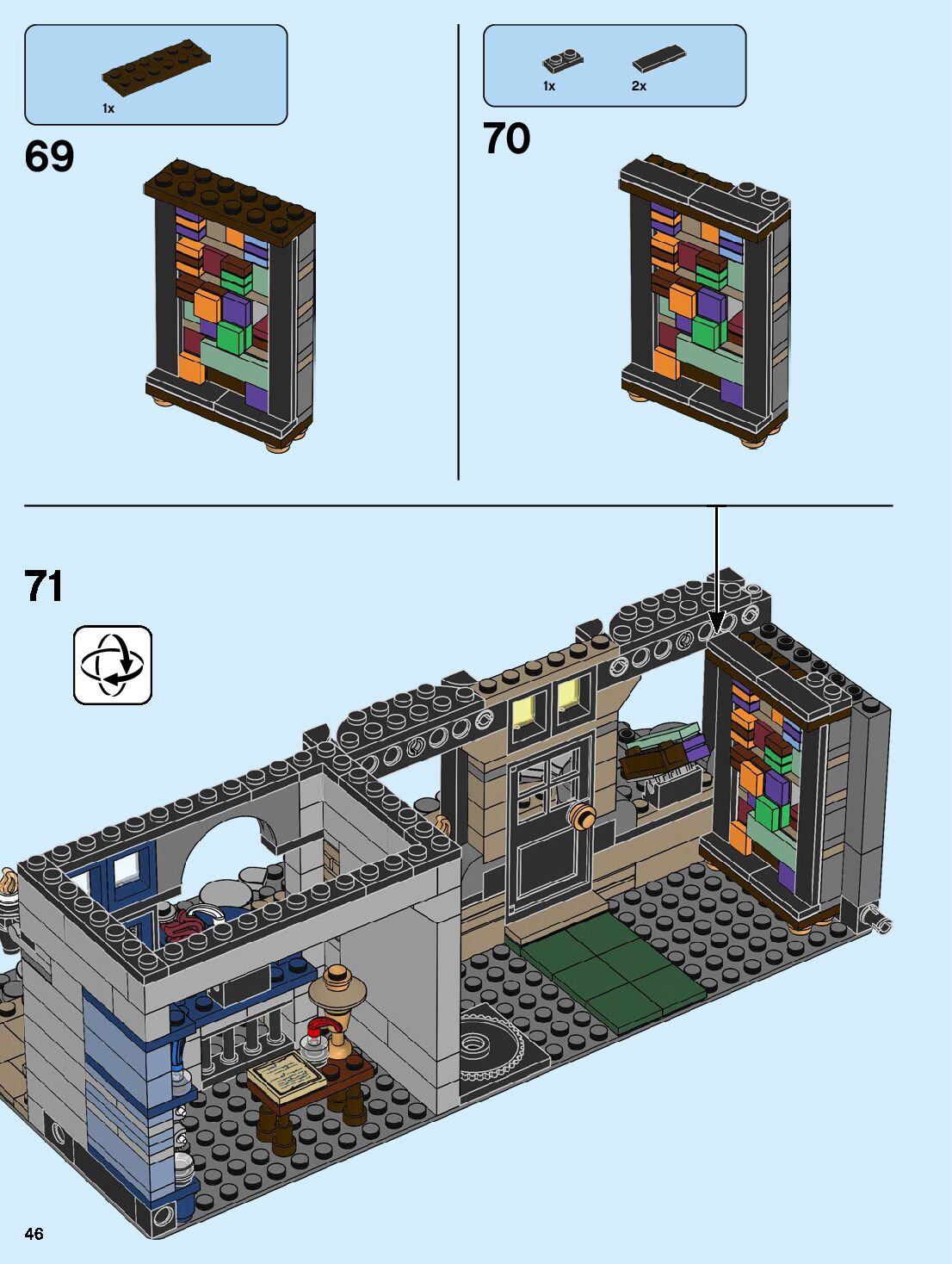 1x

69

1x 2x

70

71

46