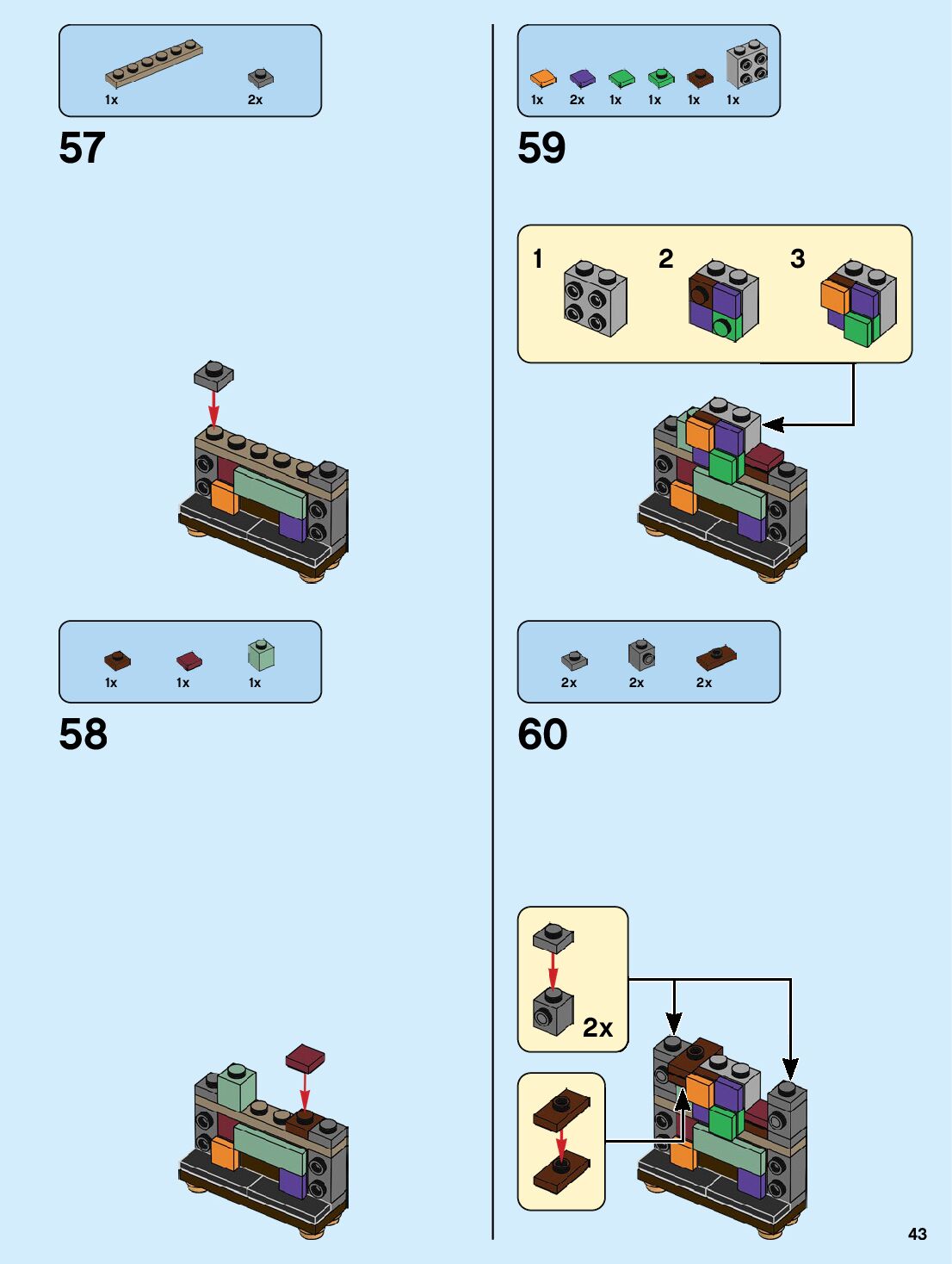 1x 2x

57

1x 1x 1x

58

1x 2x 1x 1x 1x 1x

59

1 2 3

2x 2x 2x

60

2x

43