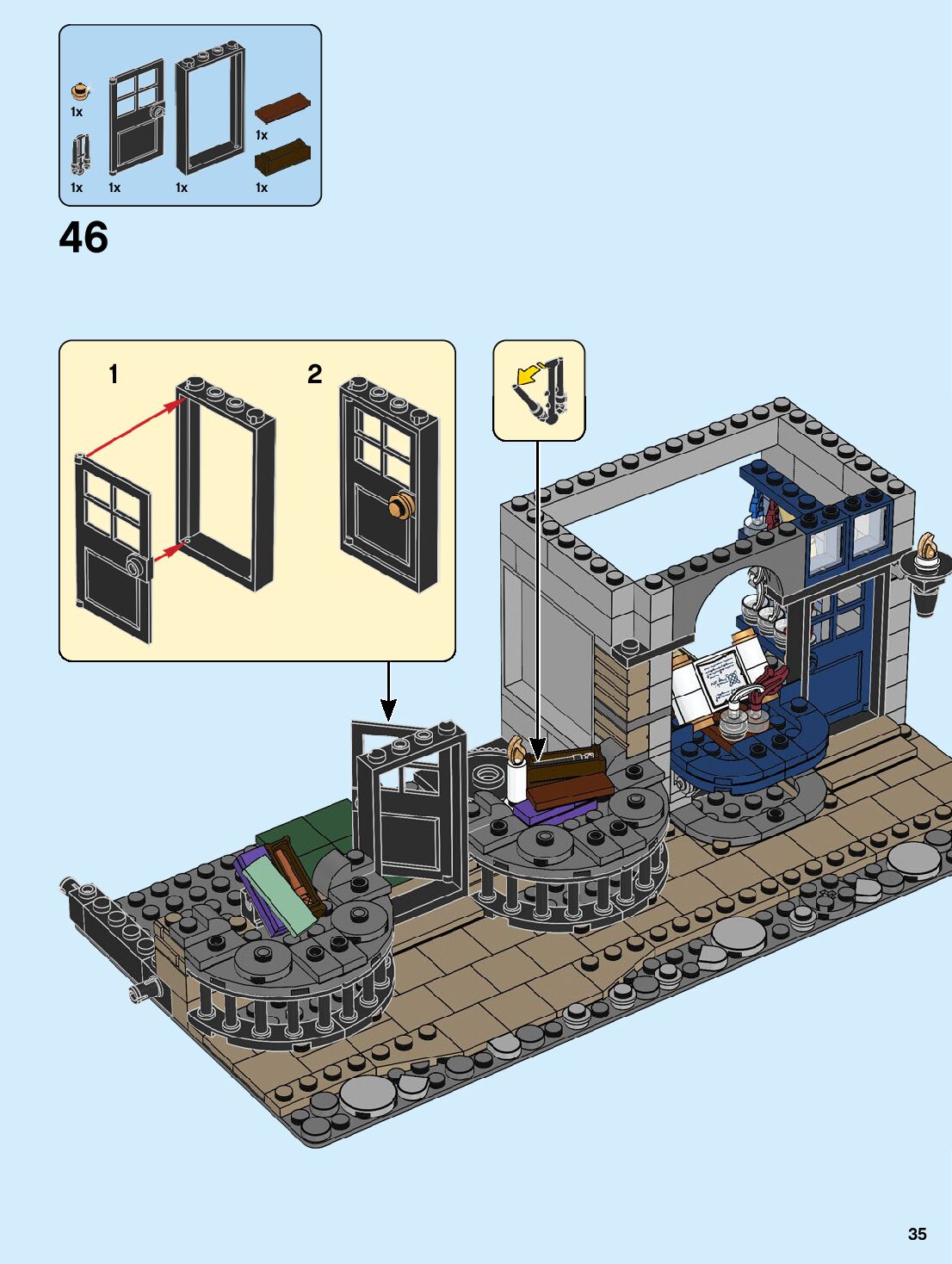 1x
1x
1x
1x
1x
1x

46

1
2

35