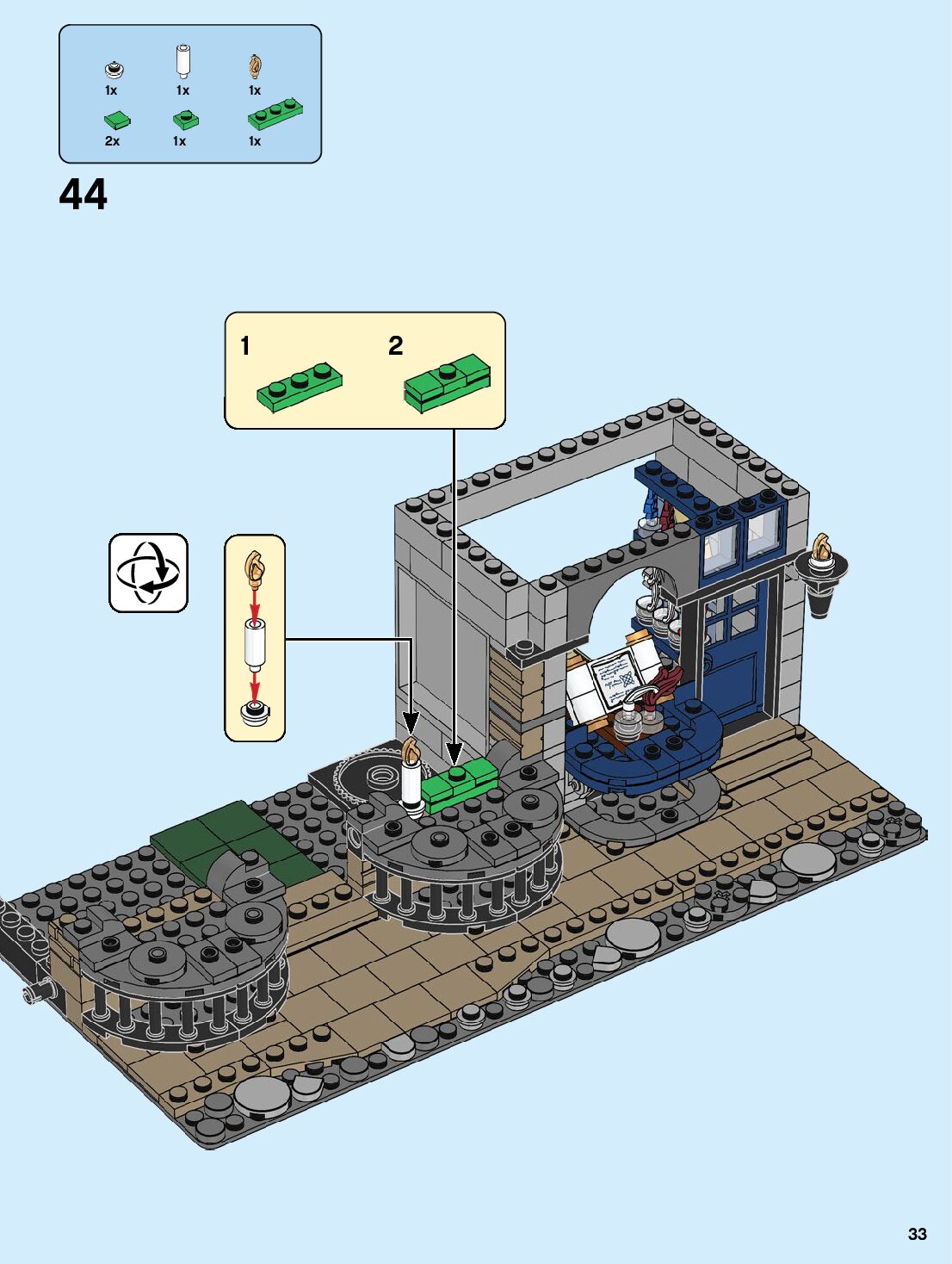 1x 1x 1x
2x 1x 1x

44

1 2

33