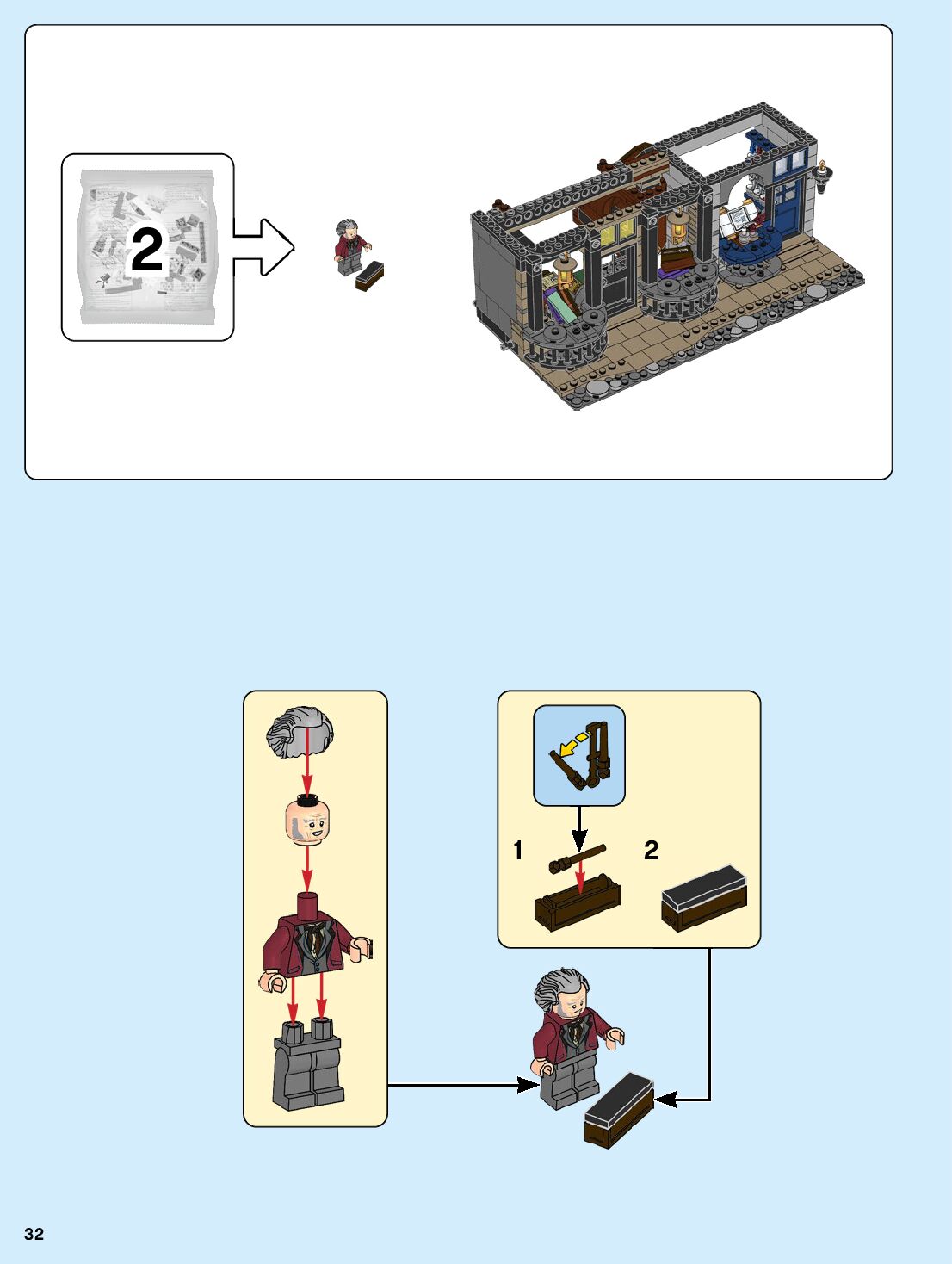 2

1

2

32