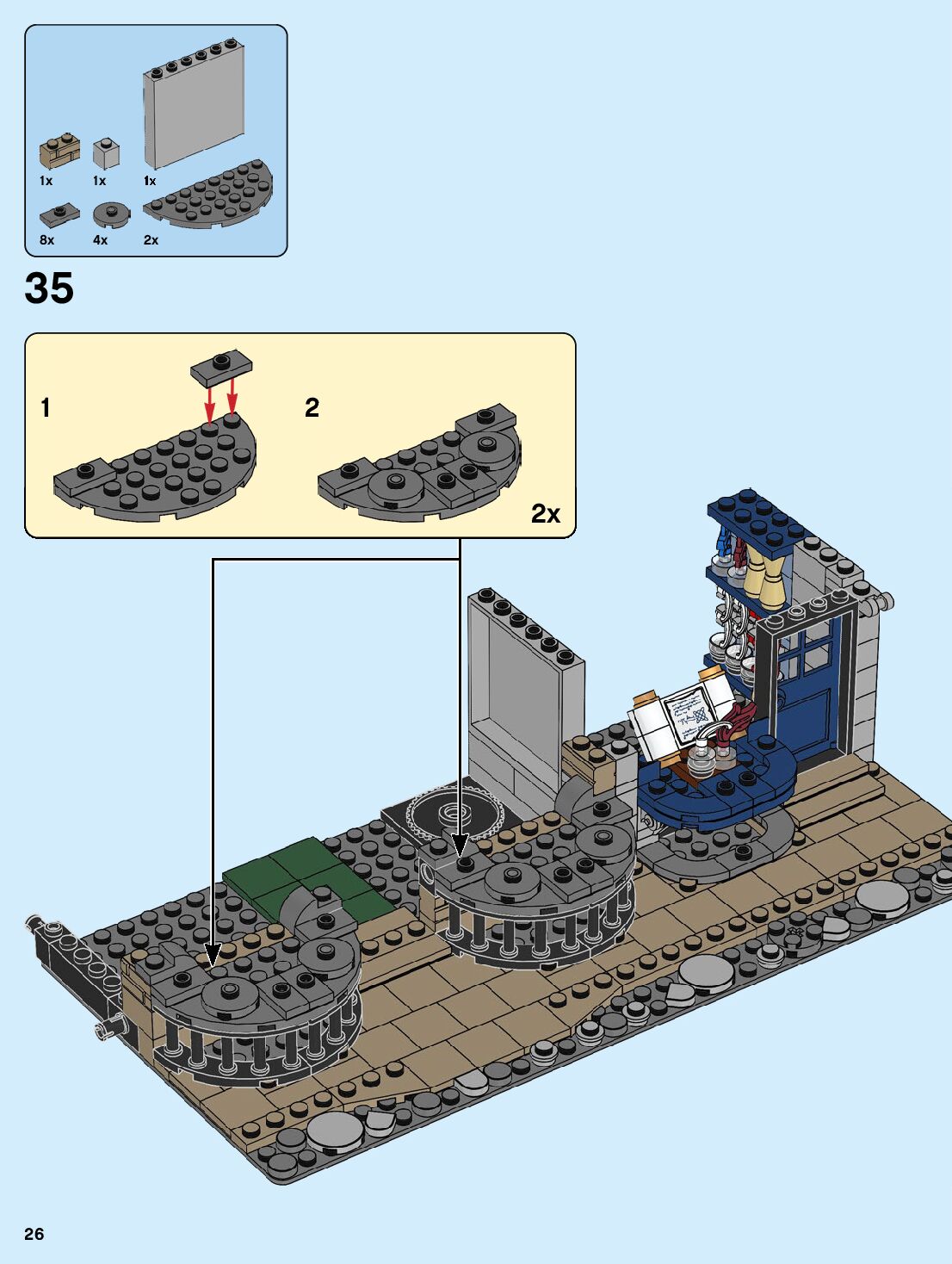 1x 1x 1x

8x 4x 2x

35

1

2

2x

26