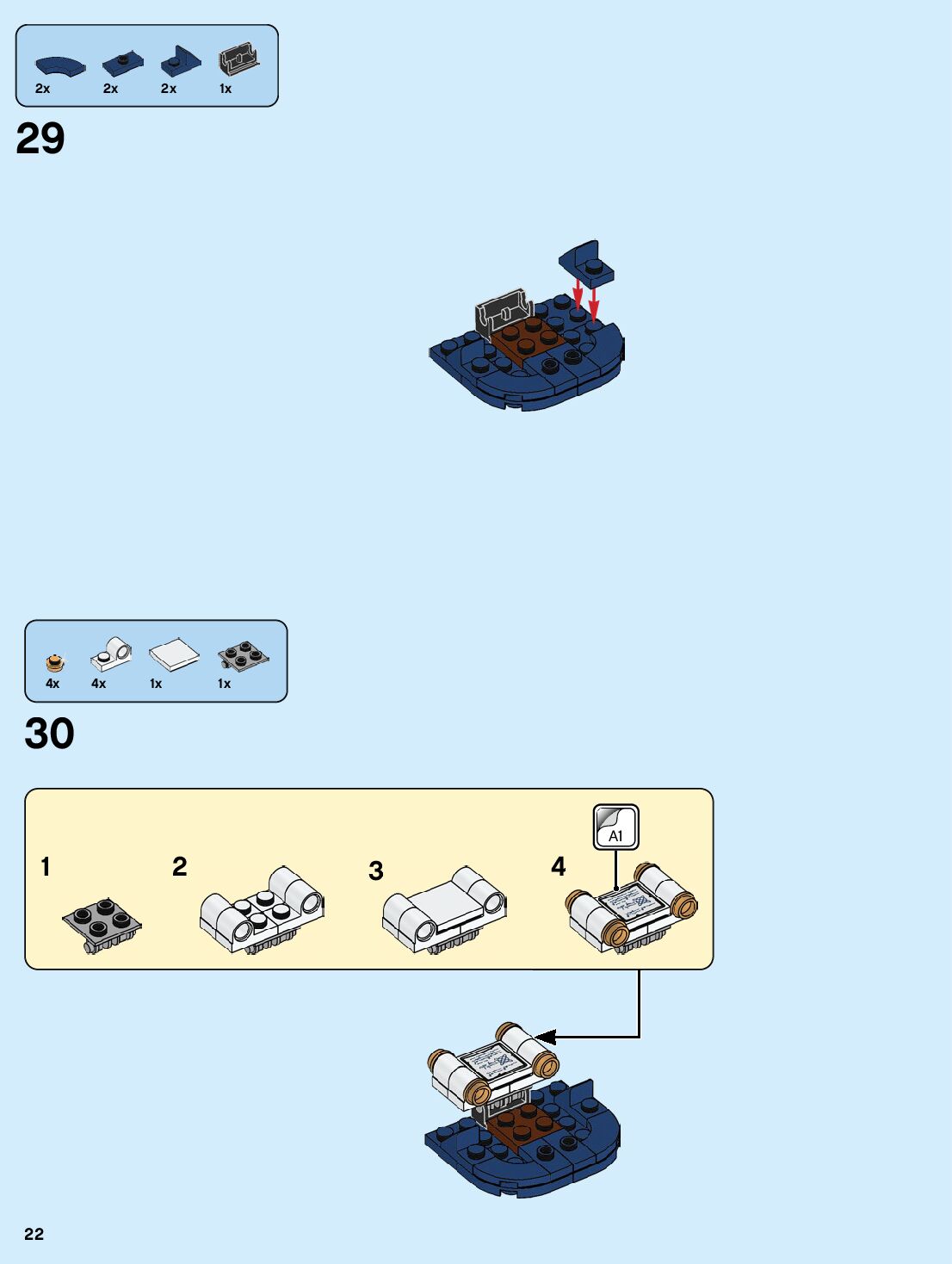 2x 2x 2x 1x

29

4x 4x 1x 1x

30

1

2

3

4

A1

22