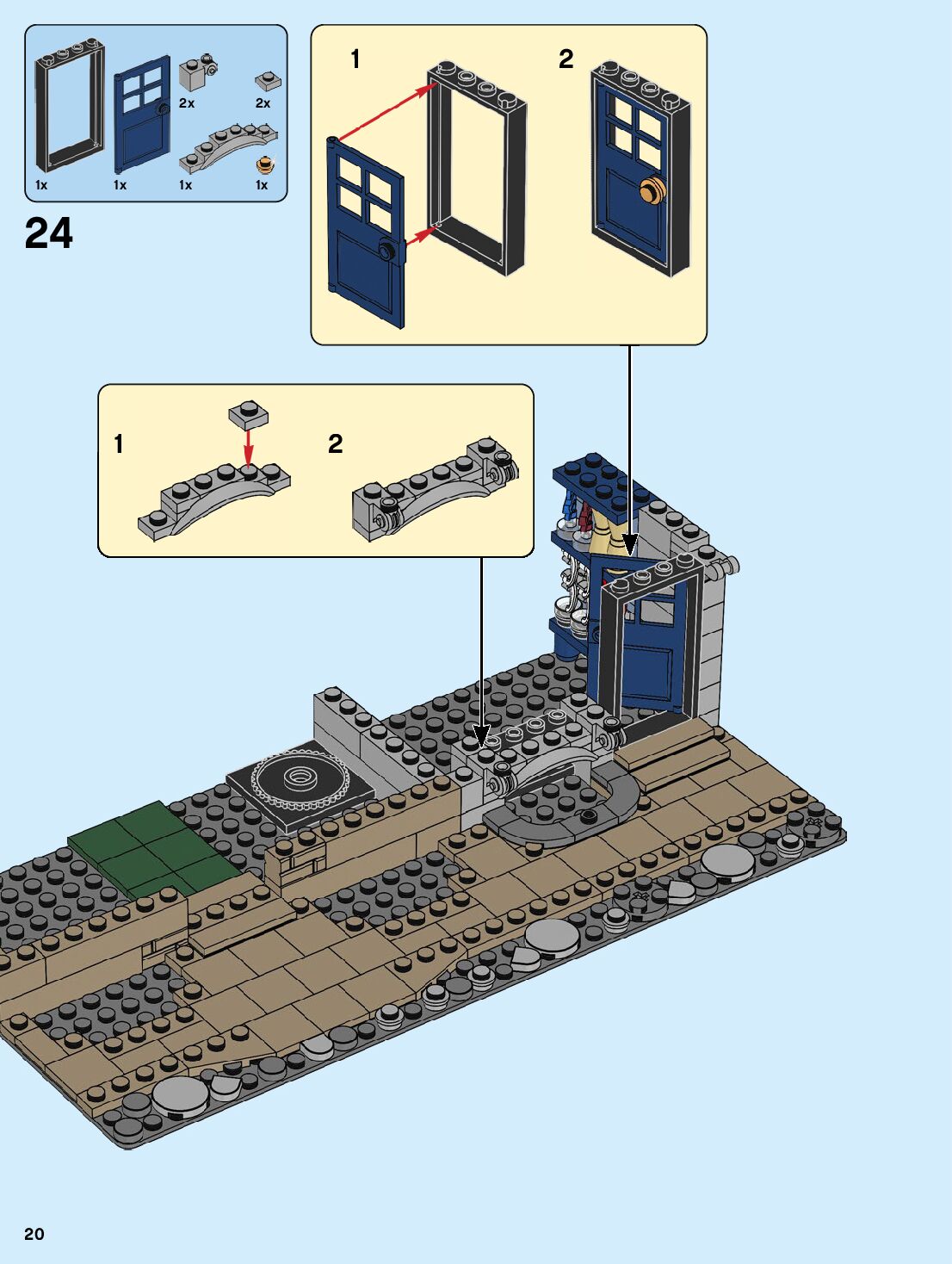 2x
2x
1x
1x
1x
1x

24

1
2

1
2

20