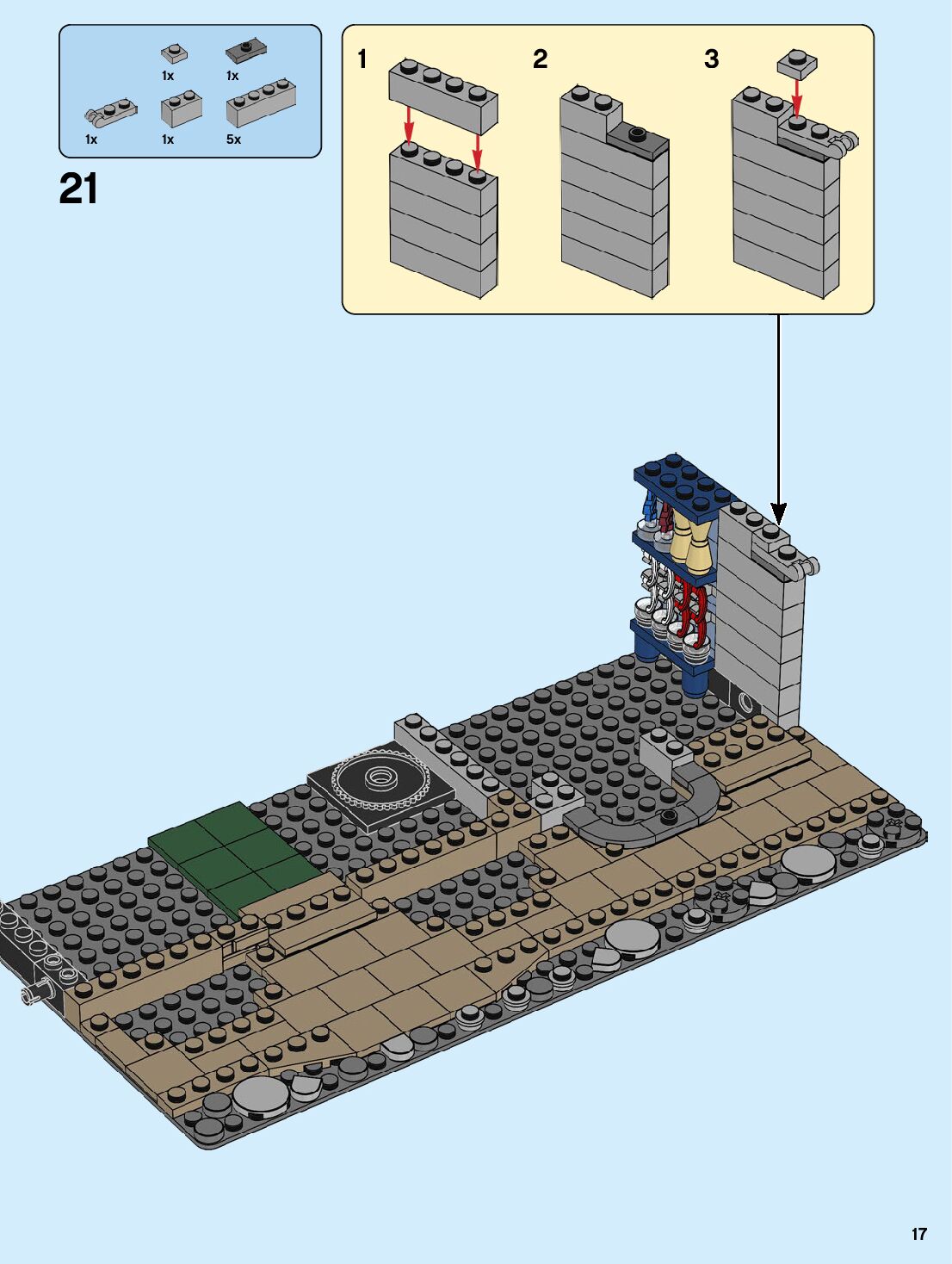 1x
1x
1x
1x
5x
21
1
2
3
17