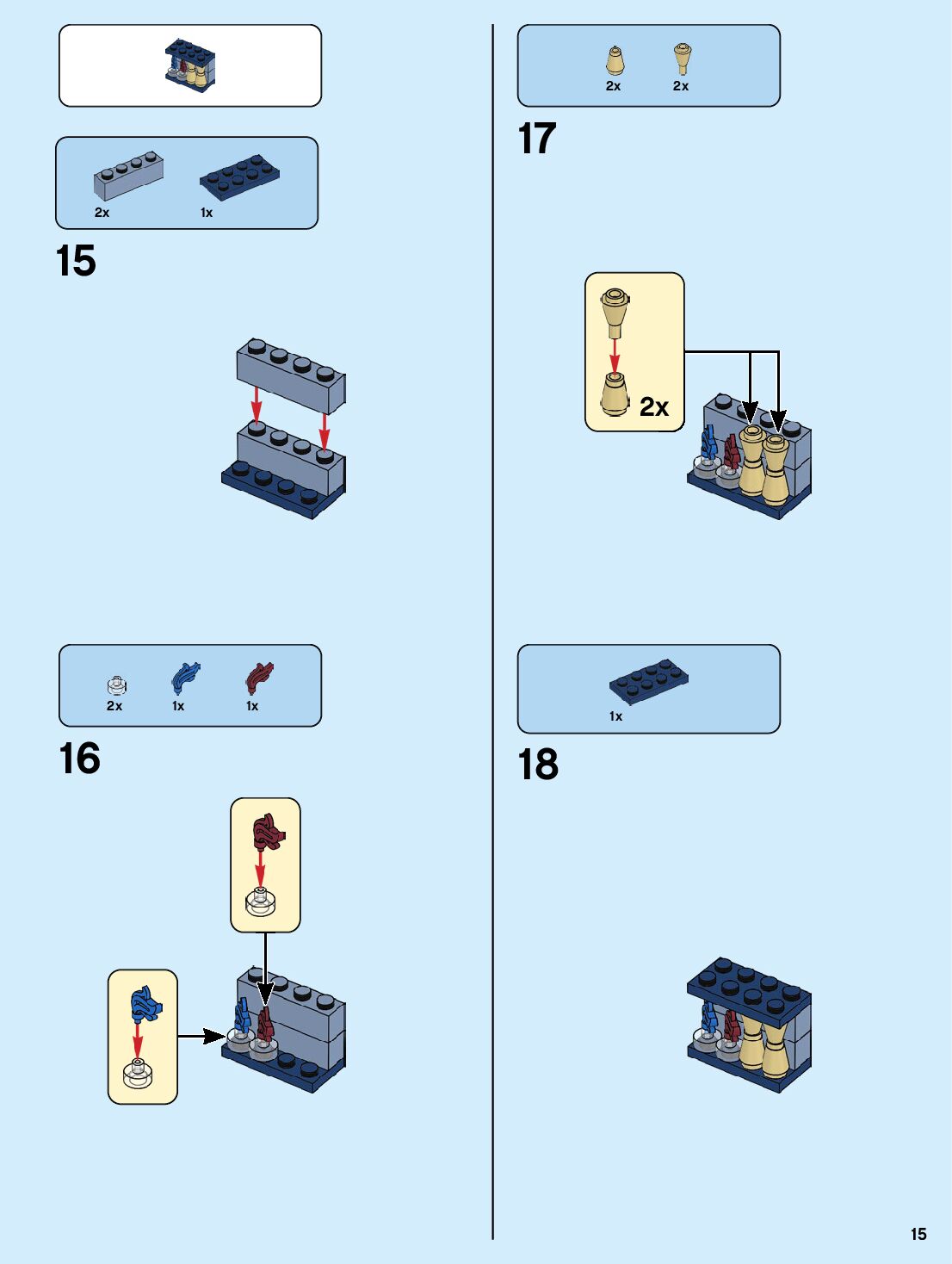 2x
1x

15

2x
1x
1x

16

2x
2x

17

2x

1x

18

15