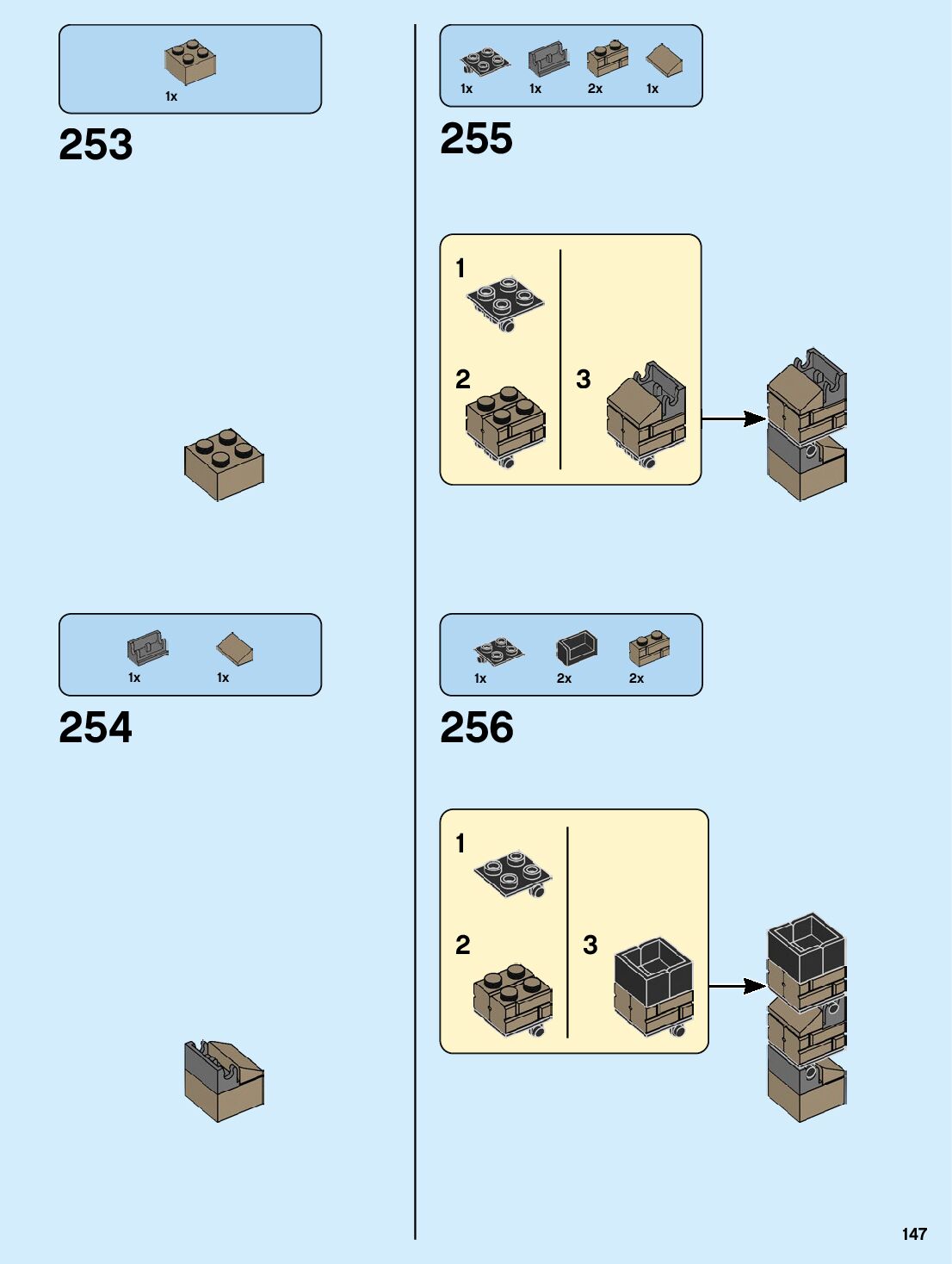 1x

253

1x 1x

254

1x 1x 2x 1x

255

1
2
3

1x 2x 2x

256

1
2
3

147