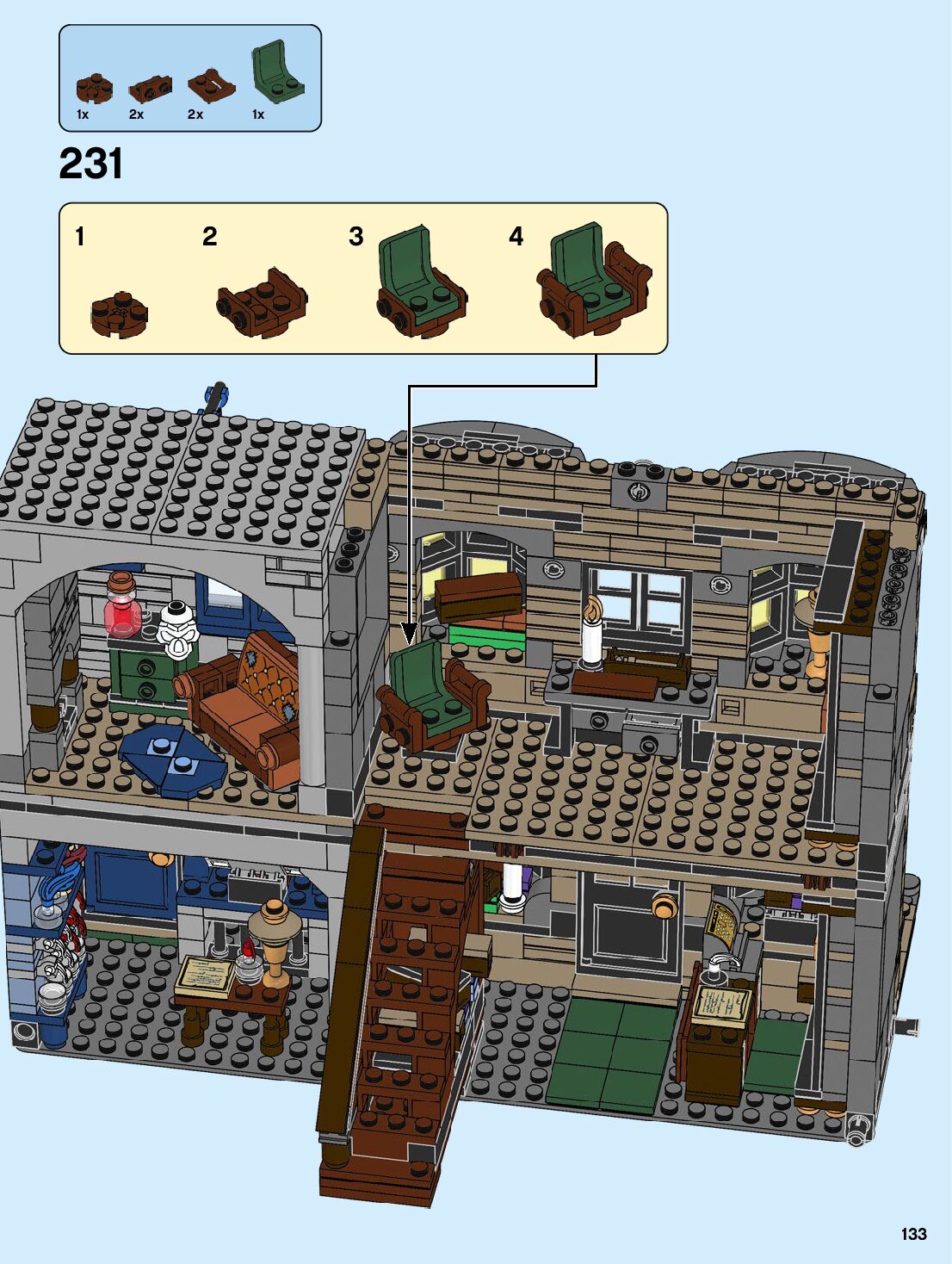 1x 2x 2x 1x

231

1 2 3 4

133