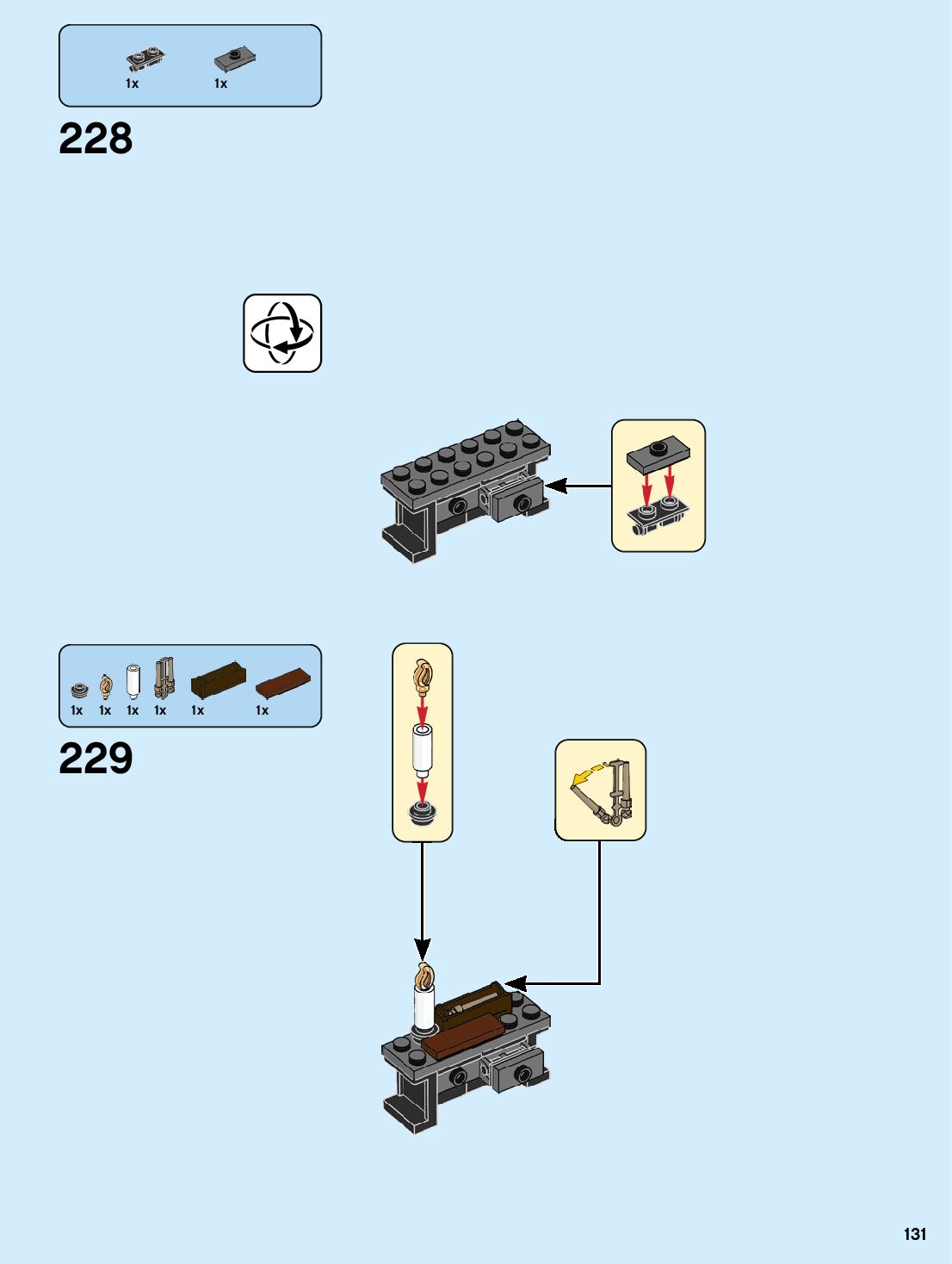 1x 1x

228

1x 1x 1x 1x 1x 1x

229

131