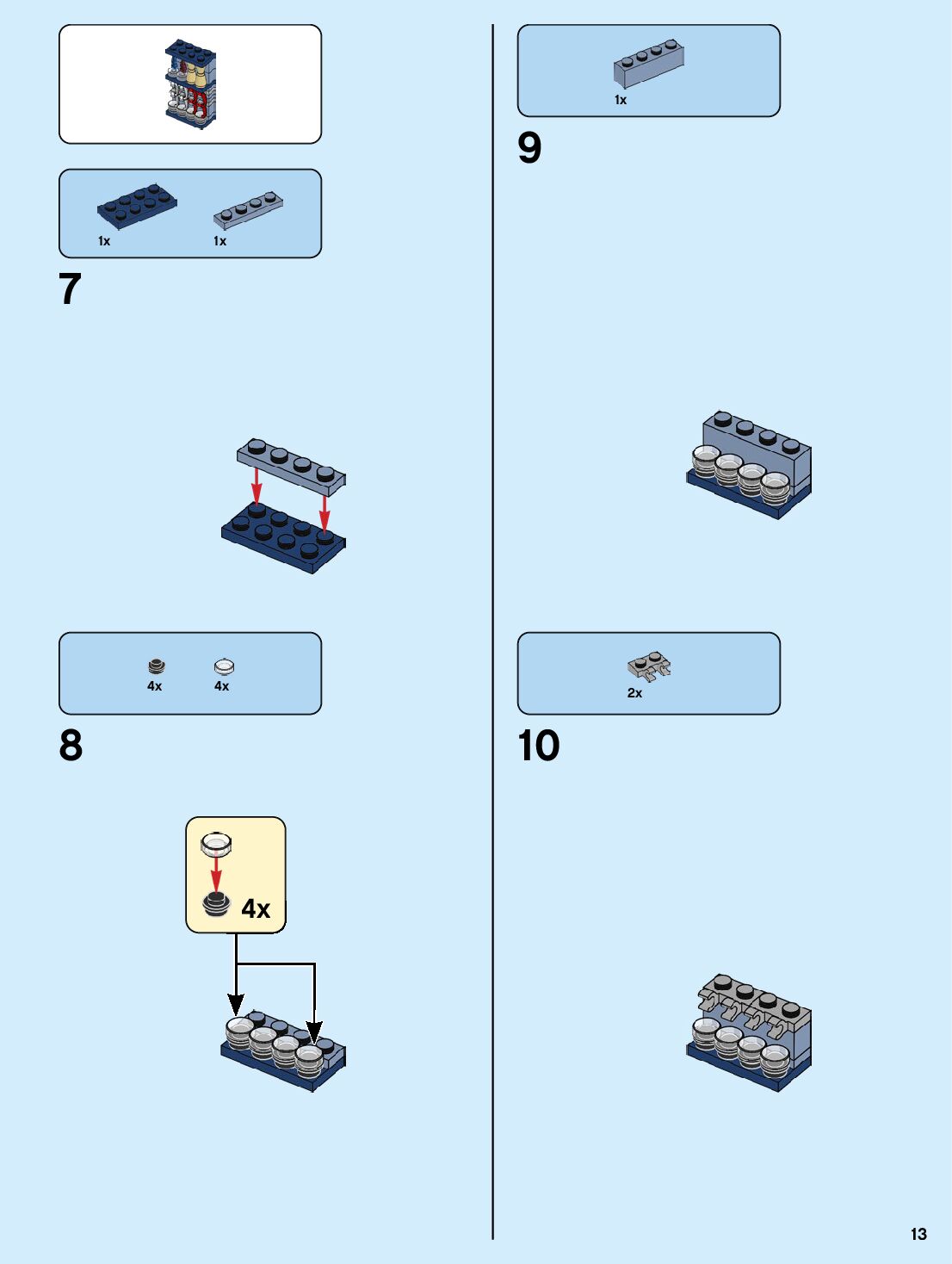 1x

1x

7

4x

4x

8

4x

1x

9

2x

10

13