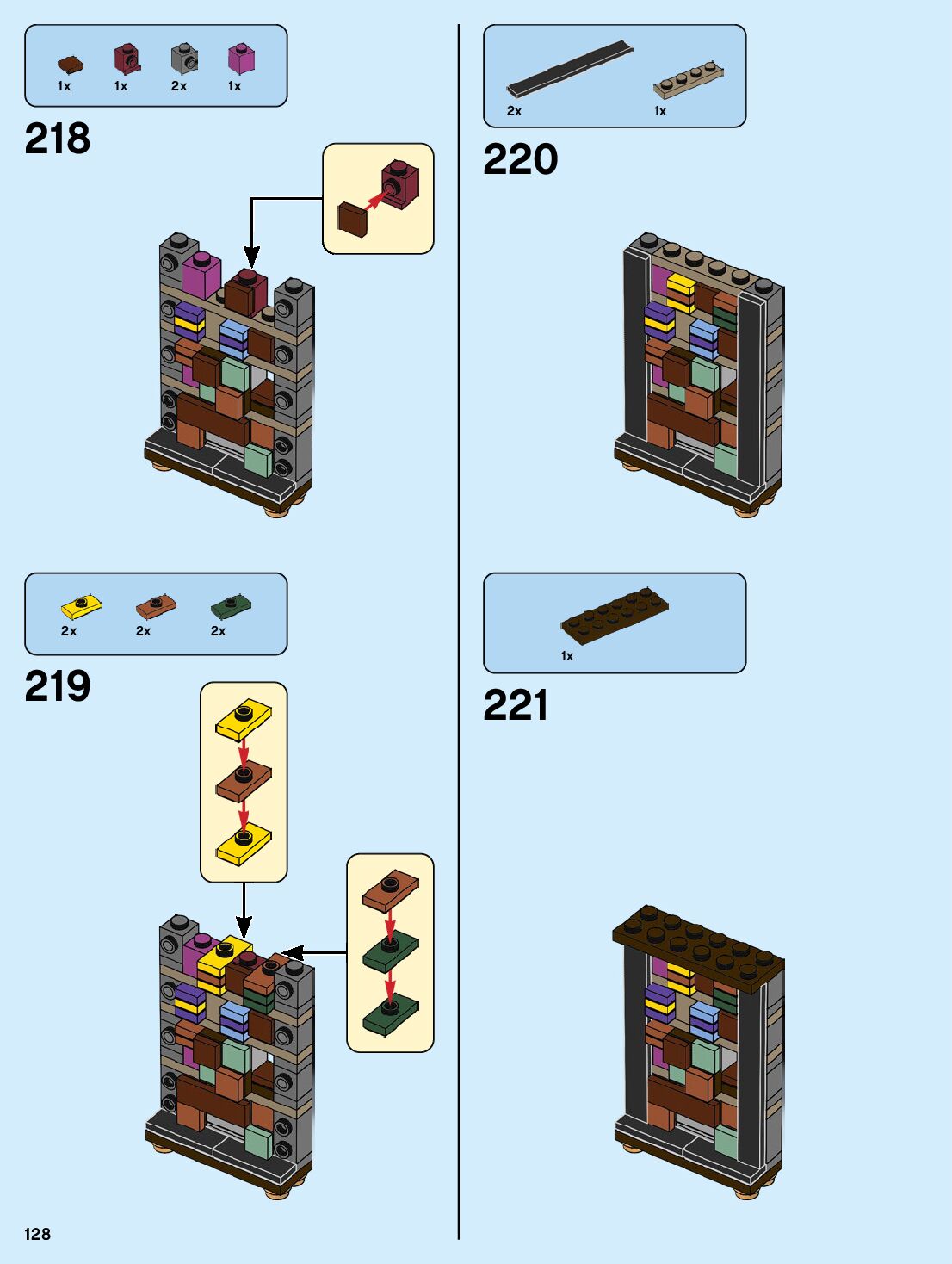 1x 1x 2x 1x

218

2x 2x 2x

219

2x 1x

220

1x

221

128