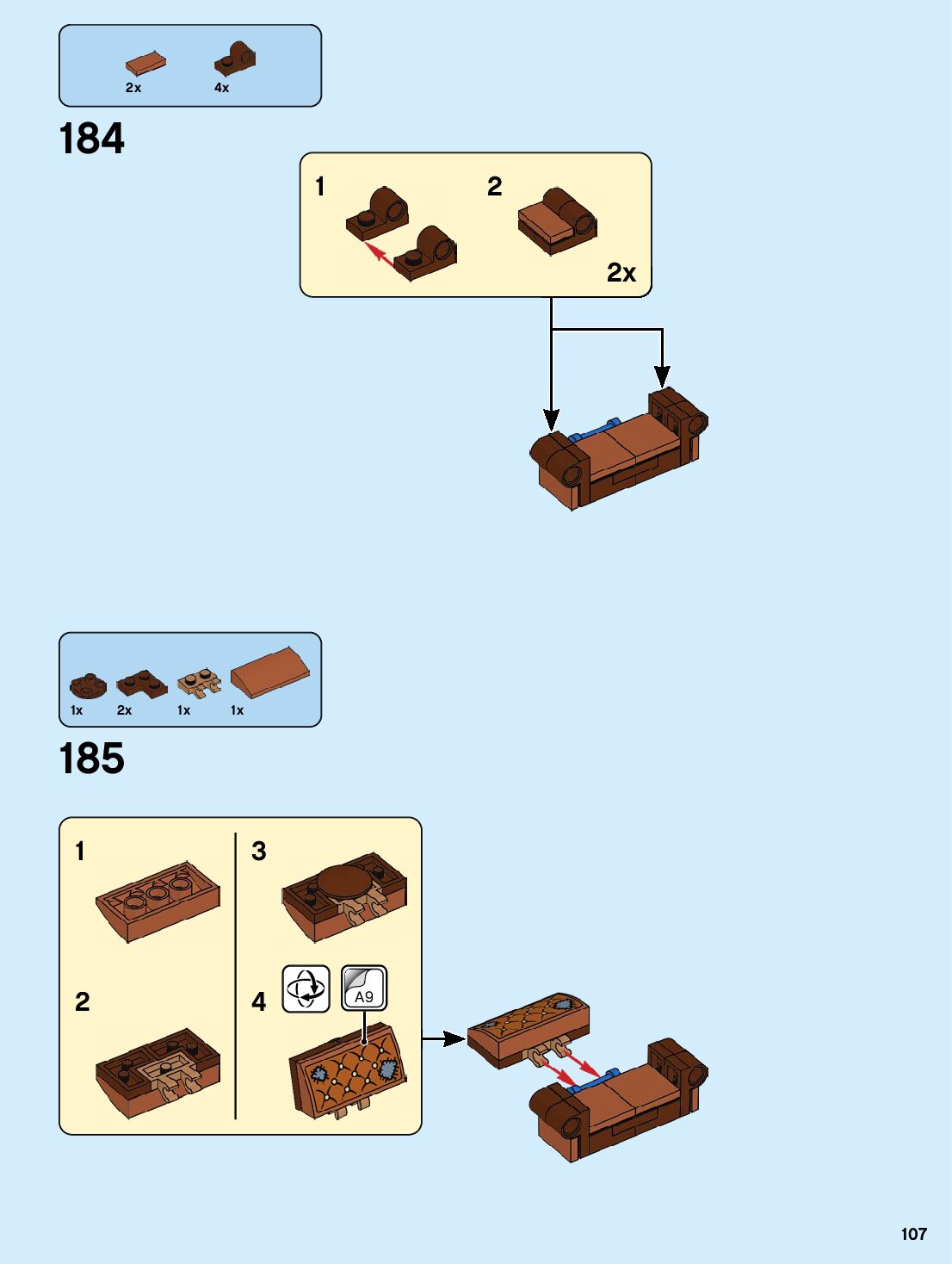 2x 4x

184

1 2

2x

1x 2x 1x 1x

185

1 3

2 4

A9

107