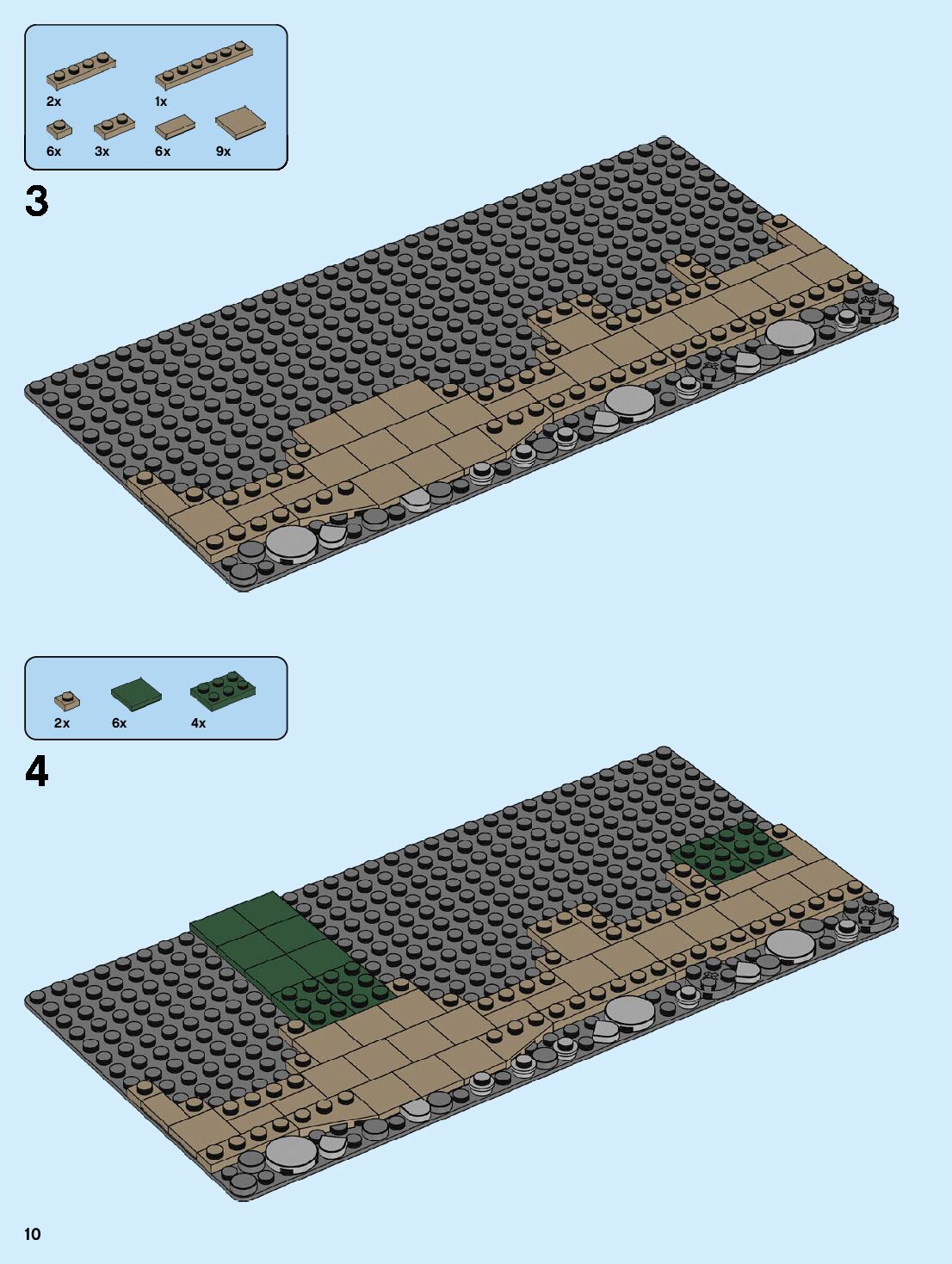 2x 1x
6x 3x 6x 9x

3

2x 6x 4x

4

10