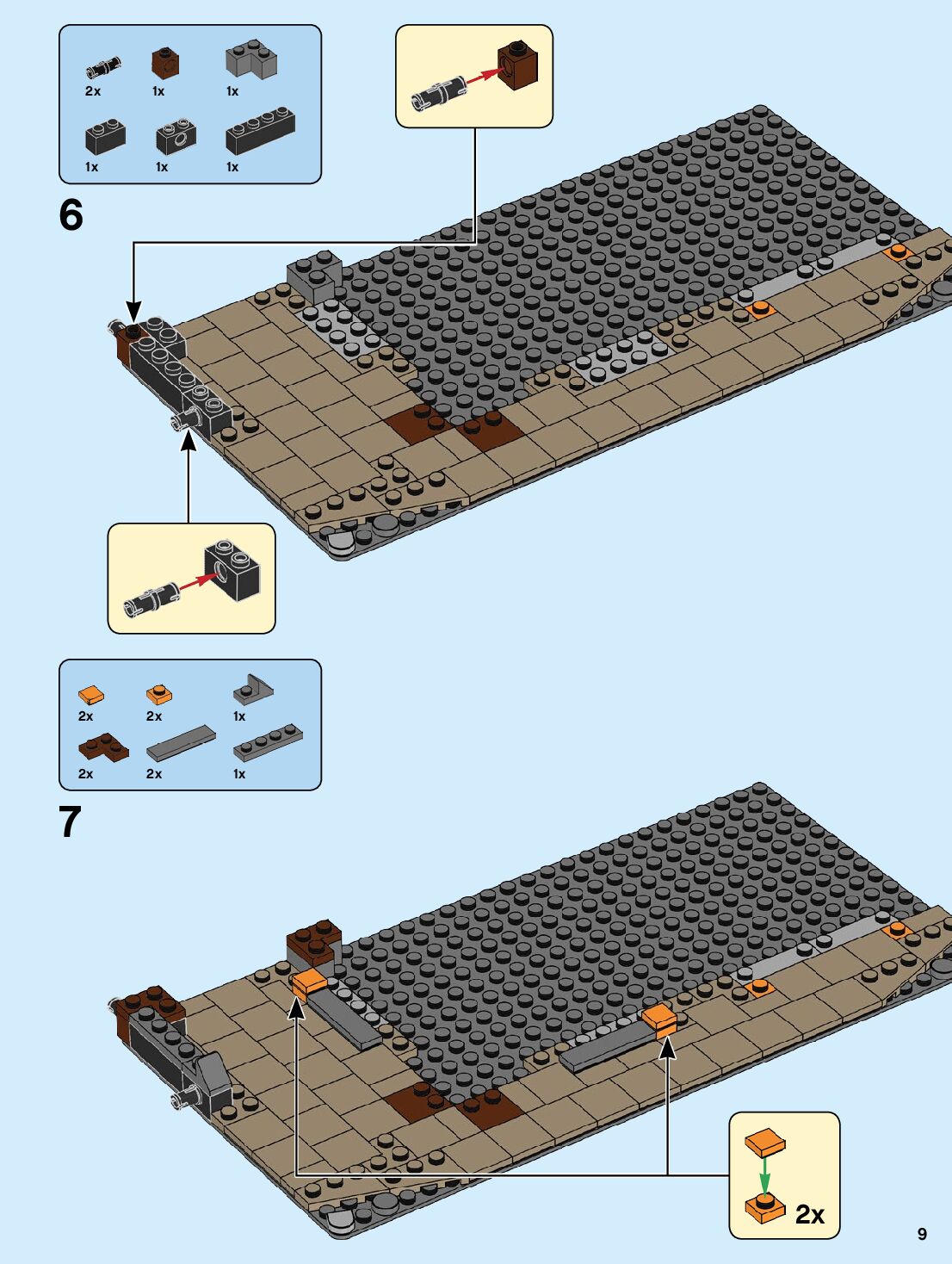 2x 1x 1x
1x 1x 1x

6

2x 2x 1x
2x 2x 1x

7

2x

9