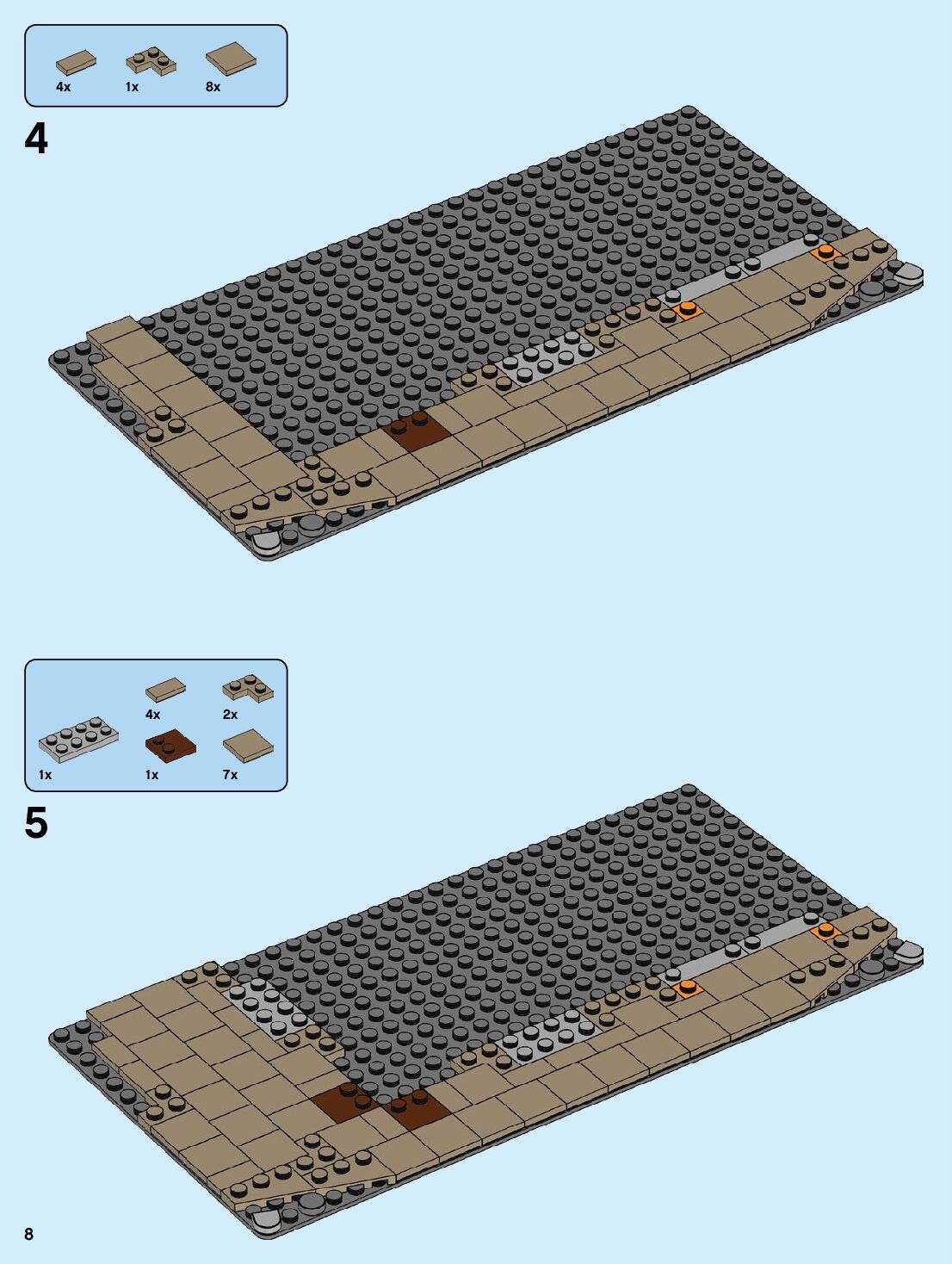 4x 1x 8x

4

4x 2x
1x 1x 7x

5

8