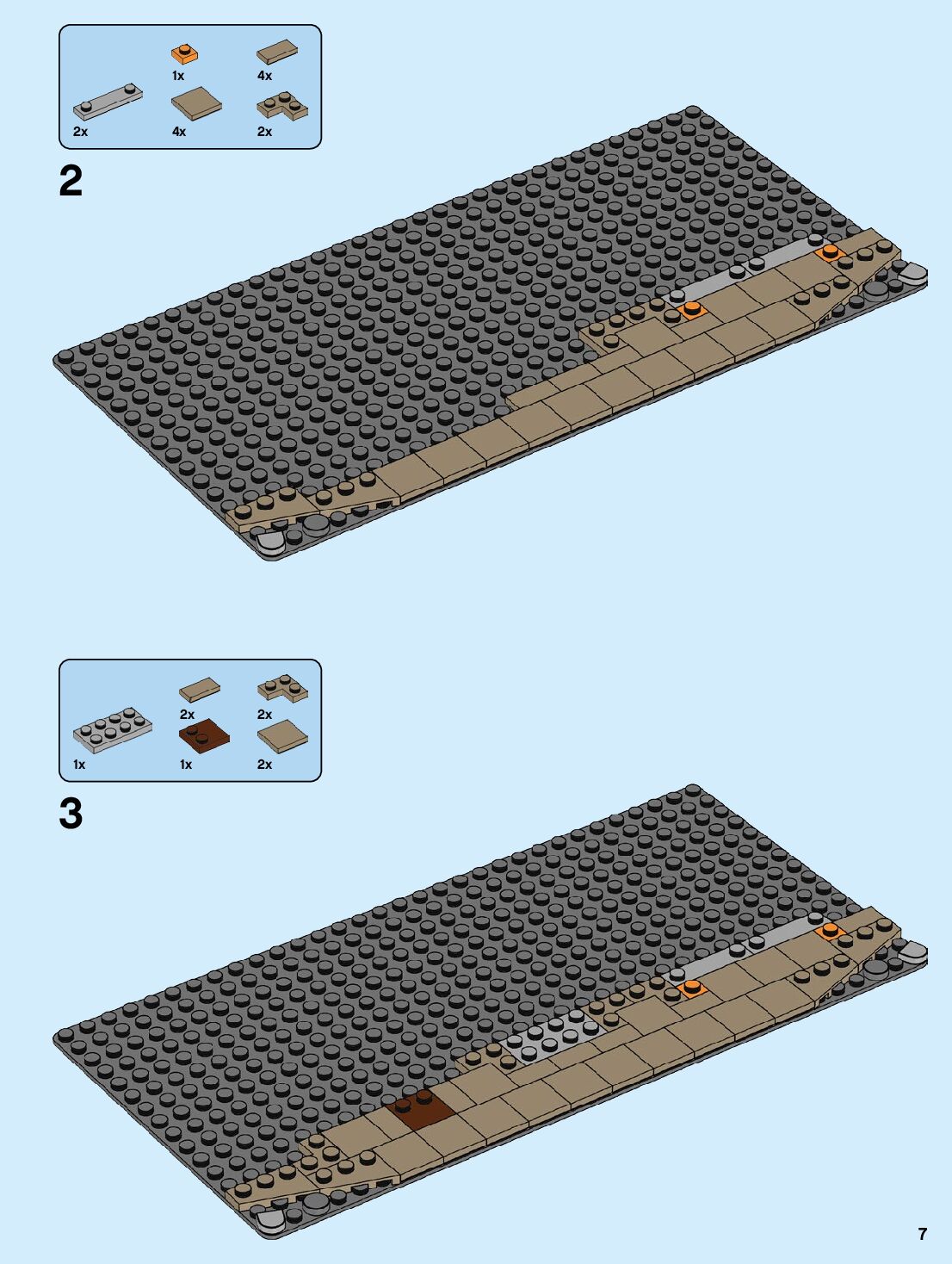 1x
4x
2x
4x
2x

2

2x
2x
1x
1x
2x

3

7