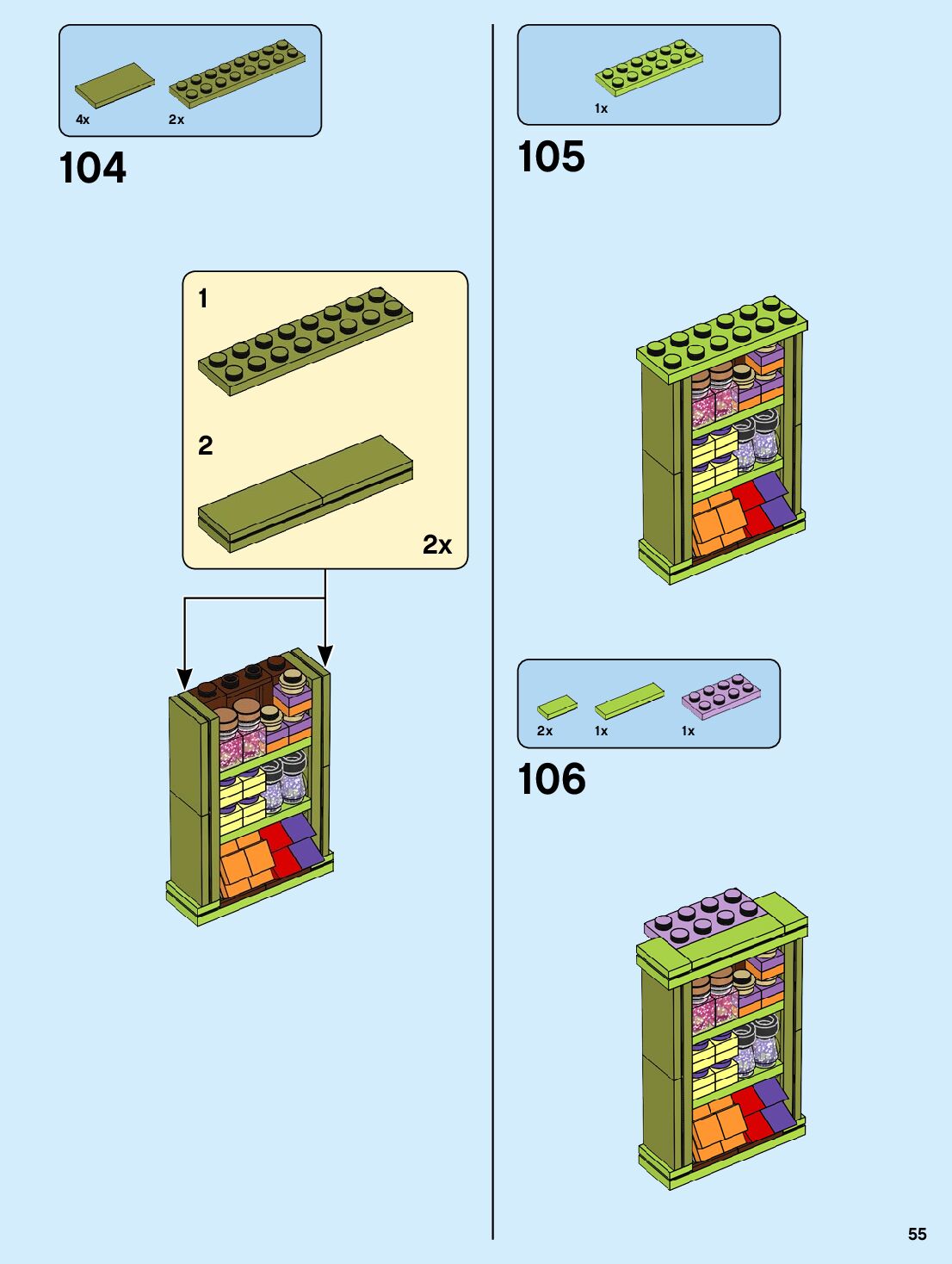 4x
2x

104

1

2

2x

1x

105

2x
1x
1x

106

55