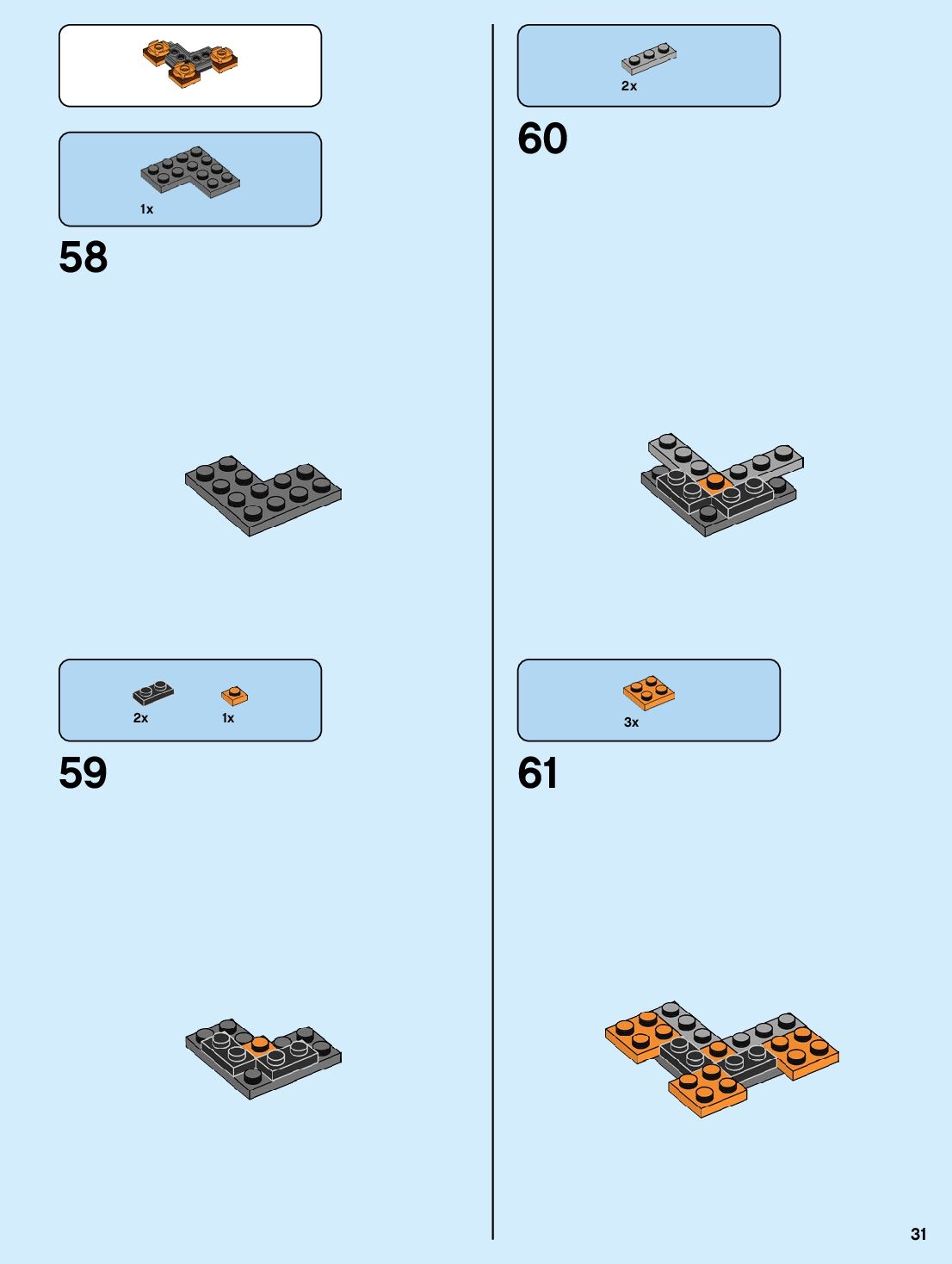 1x

58

2x 1x

59

2x

60

3x

61

31