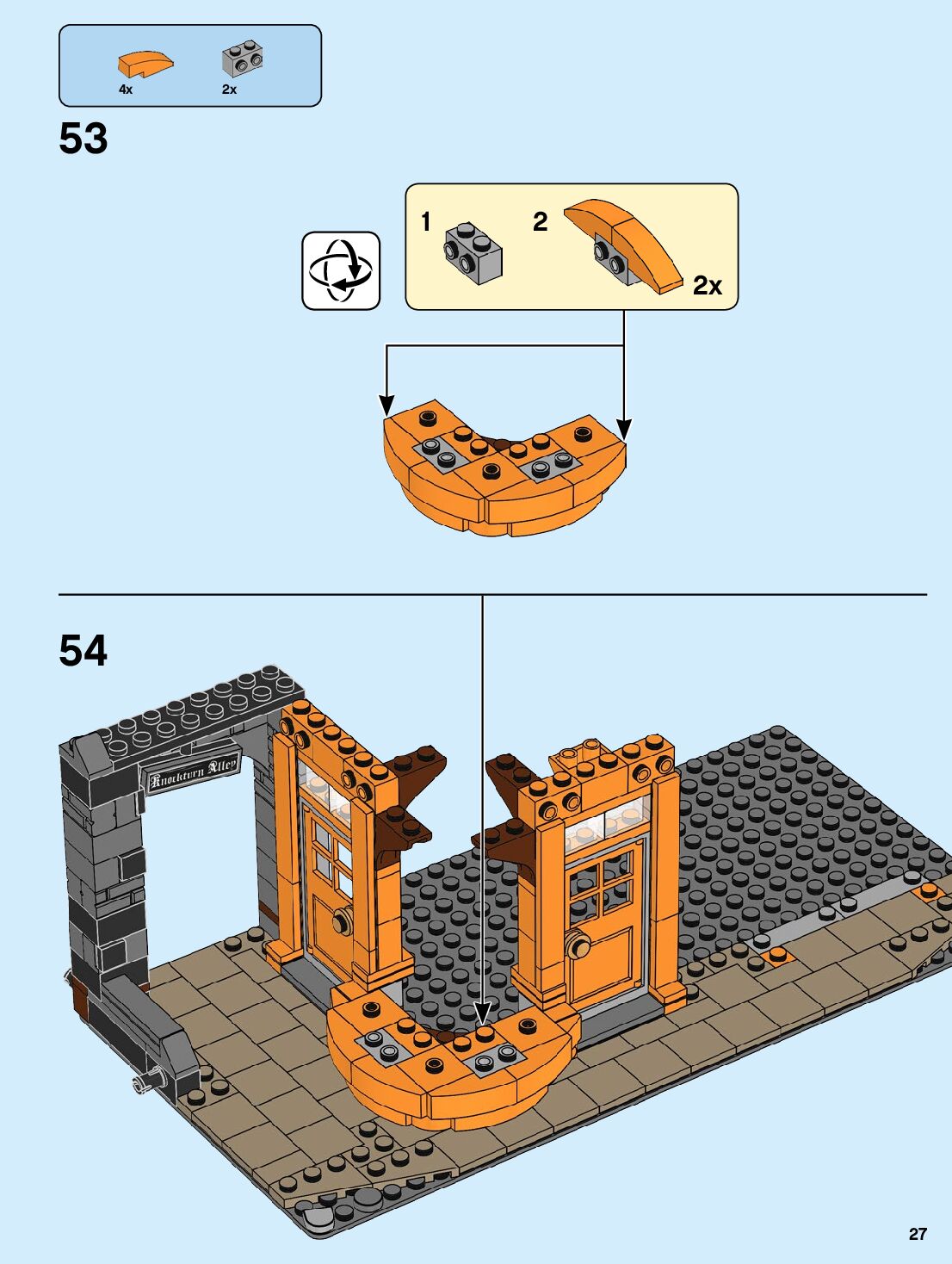 4x
2x

53

1
2
2x

54

Knockturn Alley

27