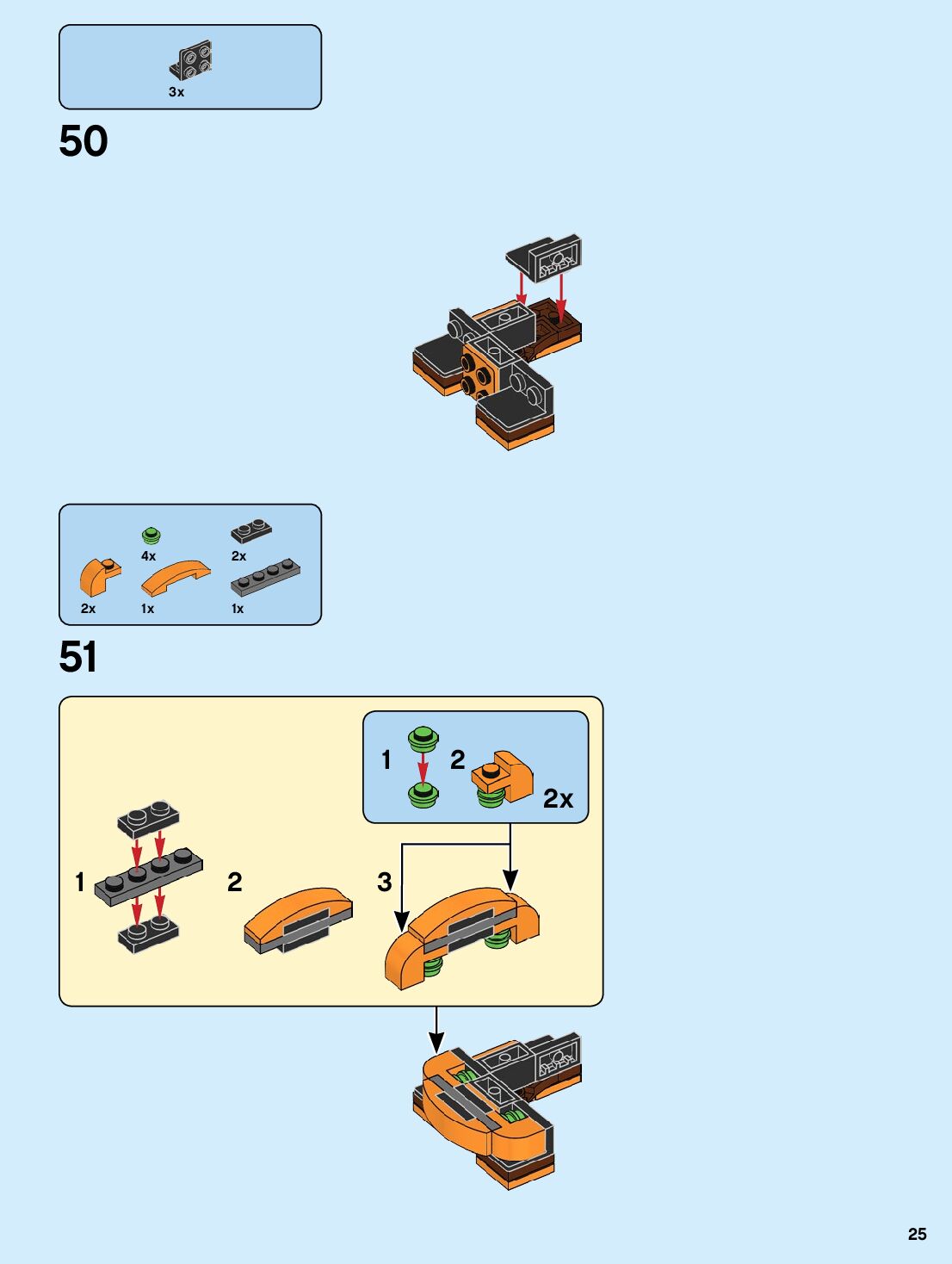 3x

50

4x

2x

2x

1x

1x

51

1

2

2x

1

2

3

25