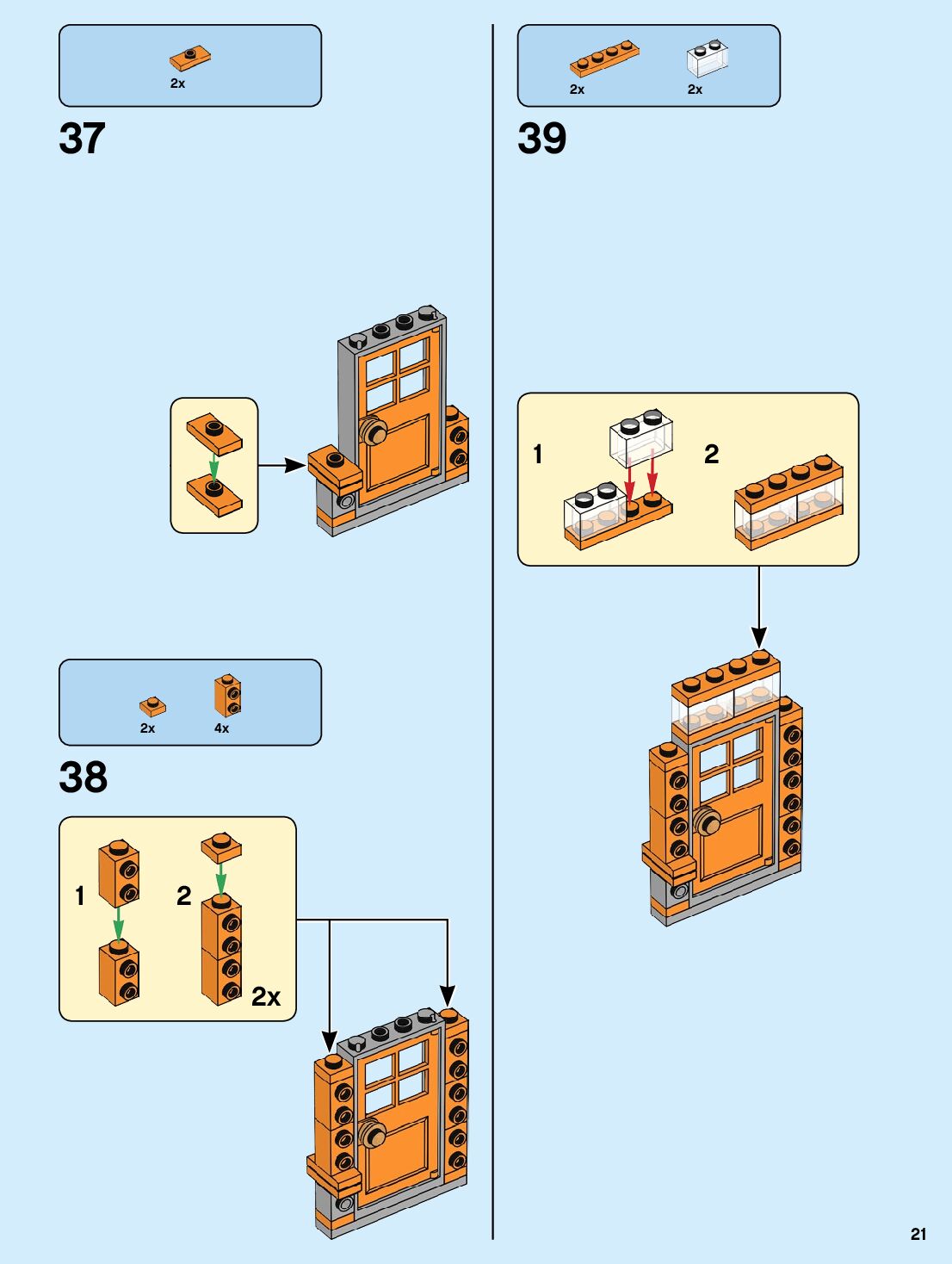 2x

37

2x 4x

38

1

2

2x

2x 2x

39

1

2

21