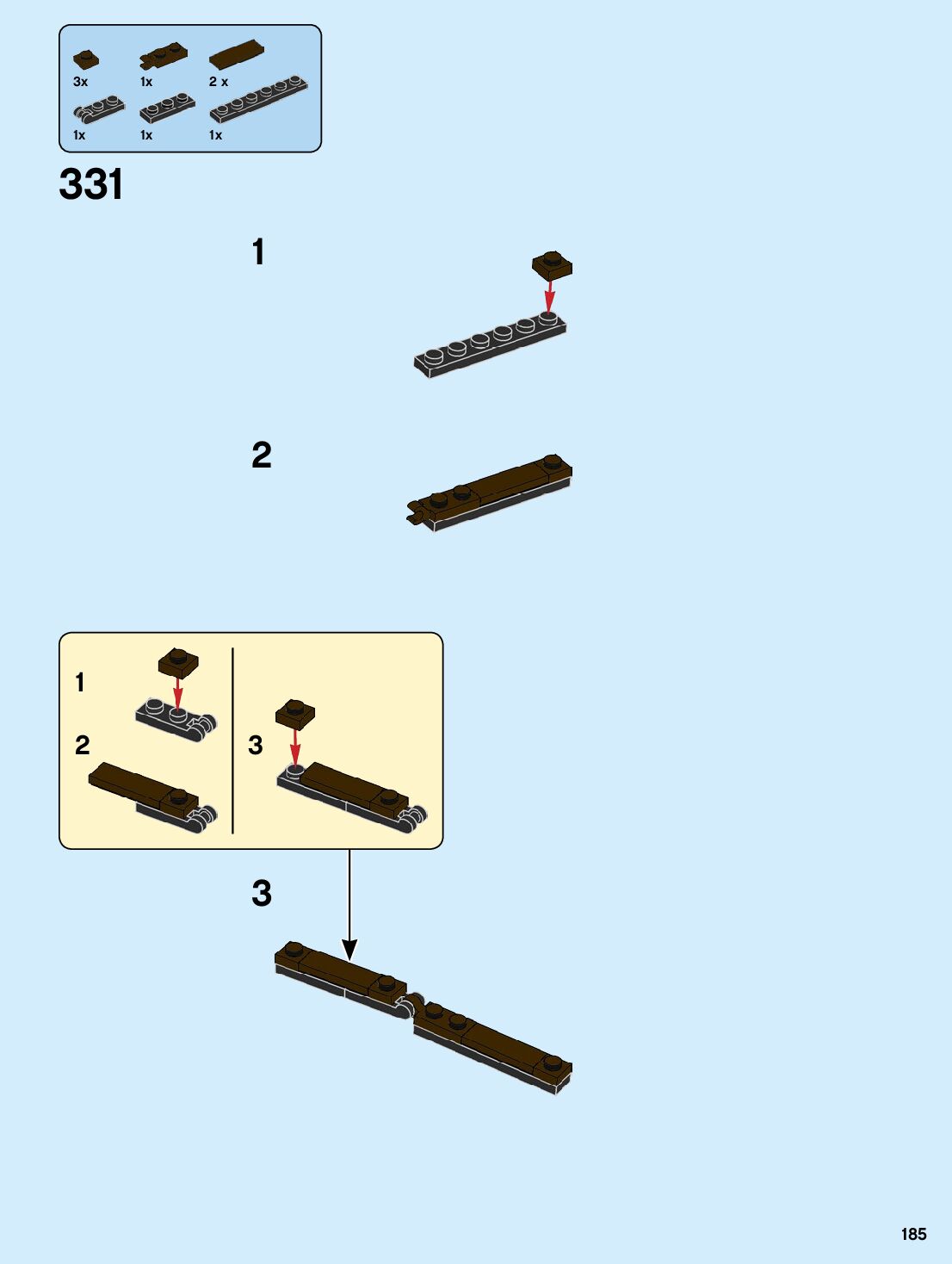 3x 1x 2 x
1x 1x 1x

331

1

2

1

2

3

3

185