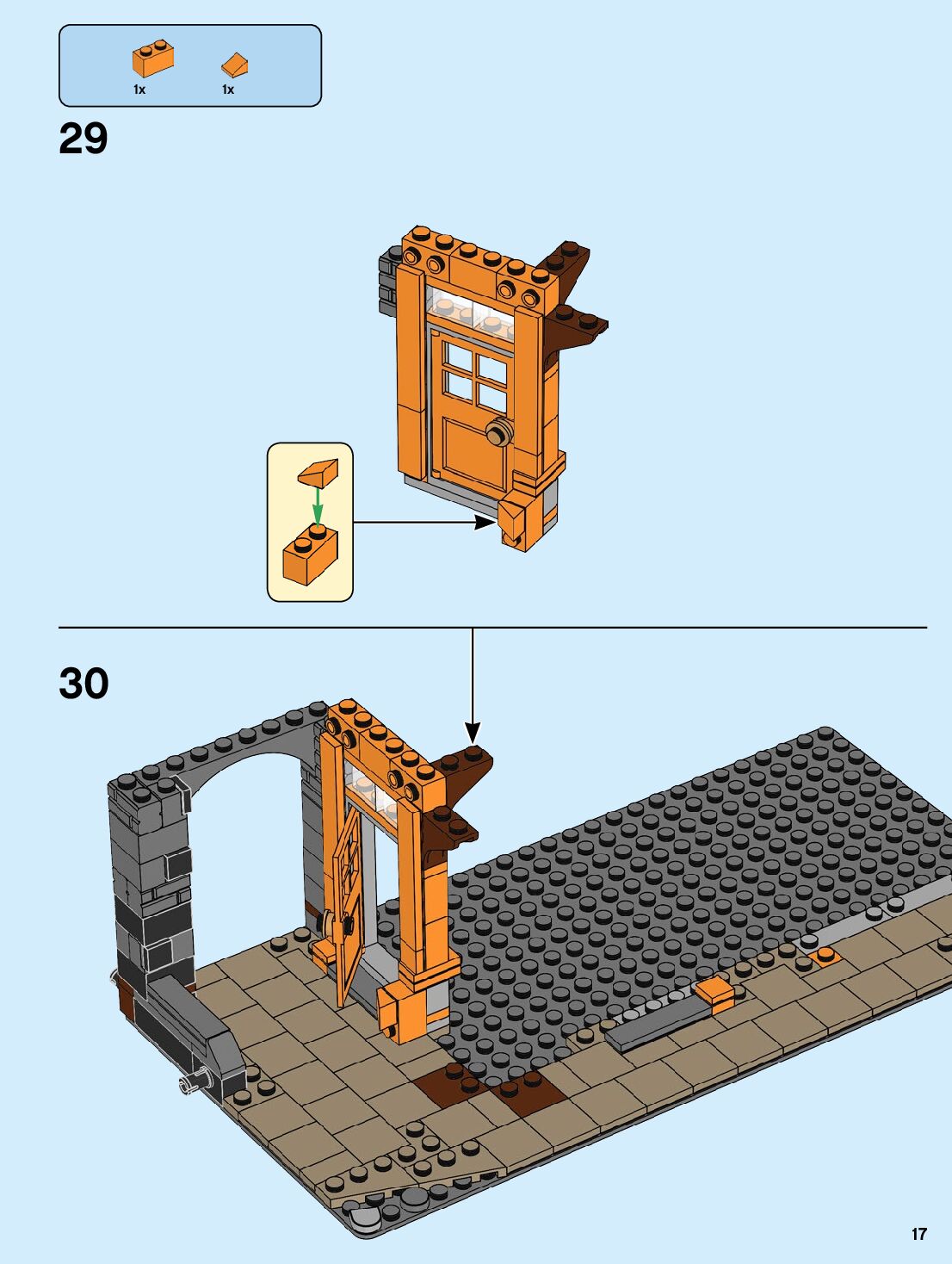 1x 1x

29

30

17