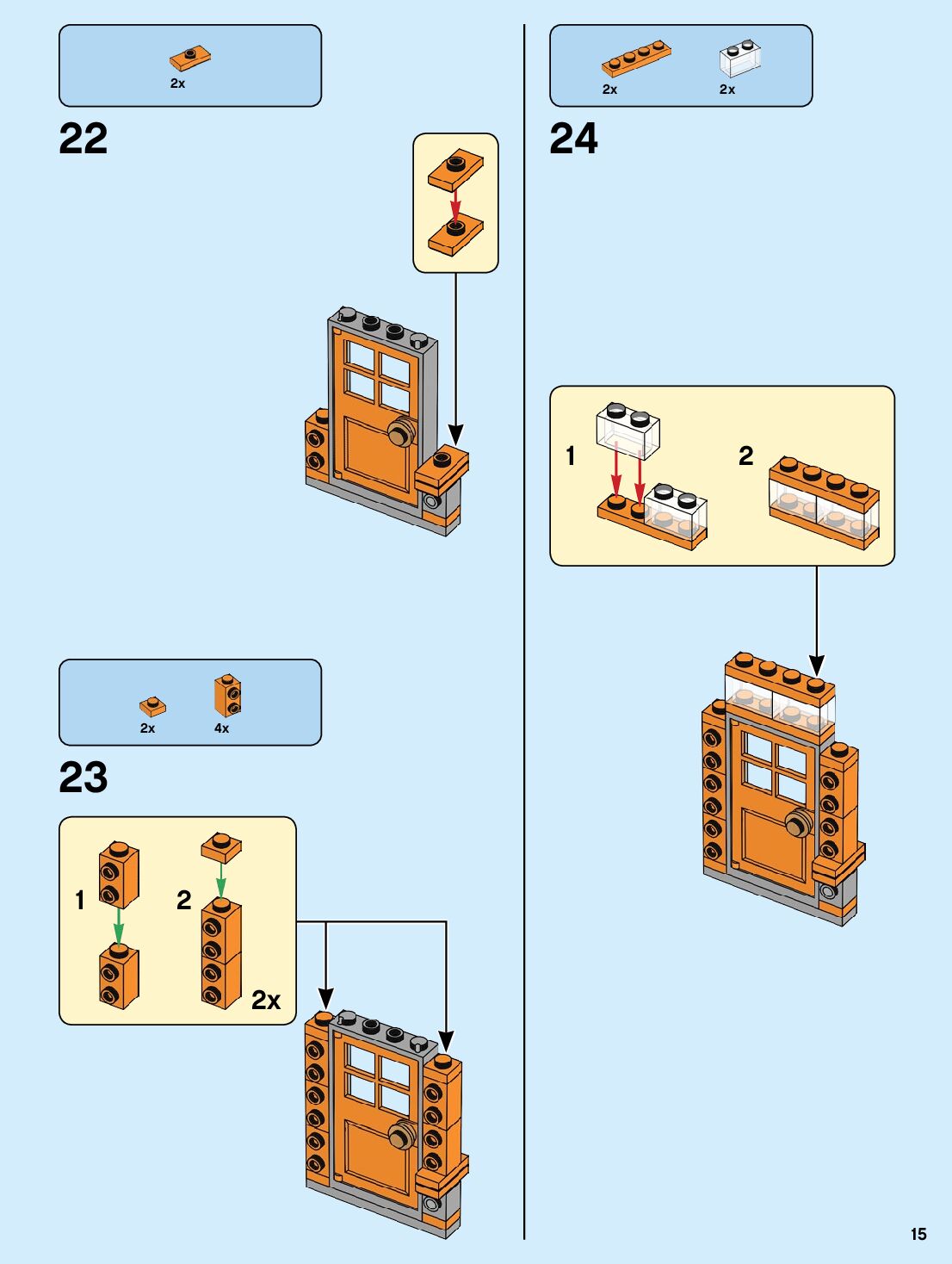 2x

22

2x 4x

23

1 2

2x

2x 2x

24

1 2

15