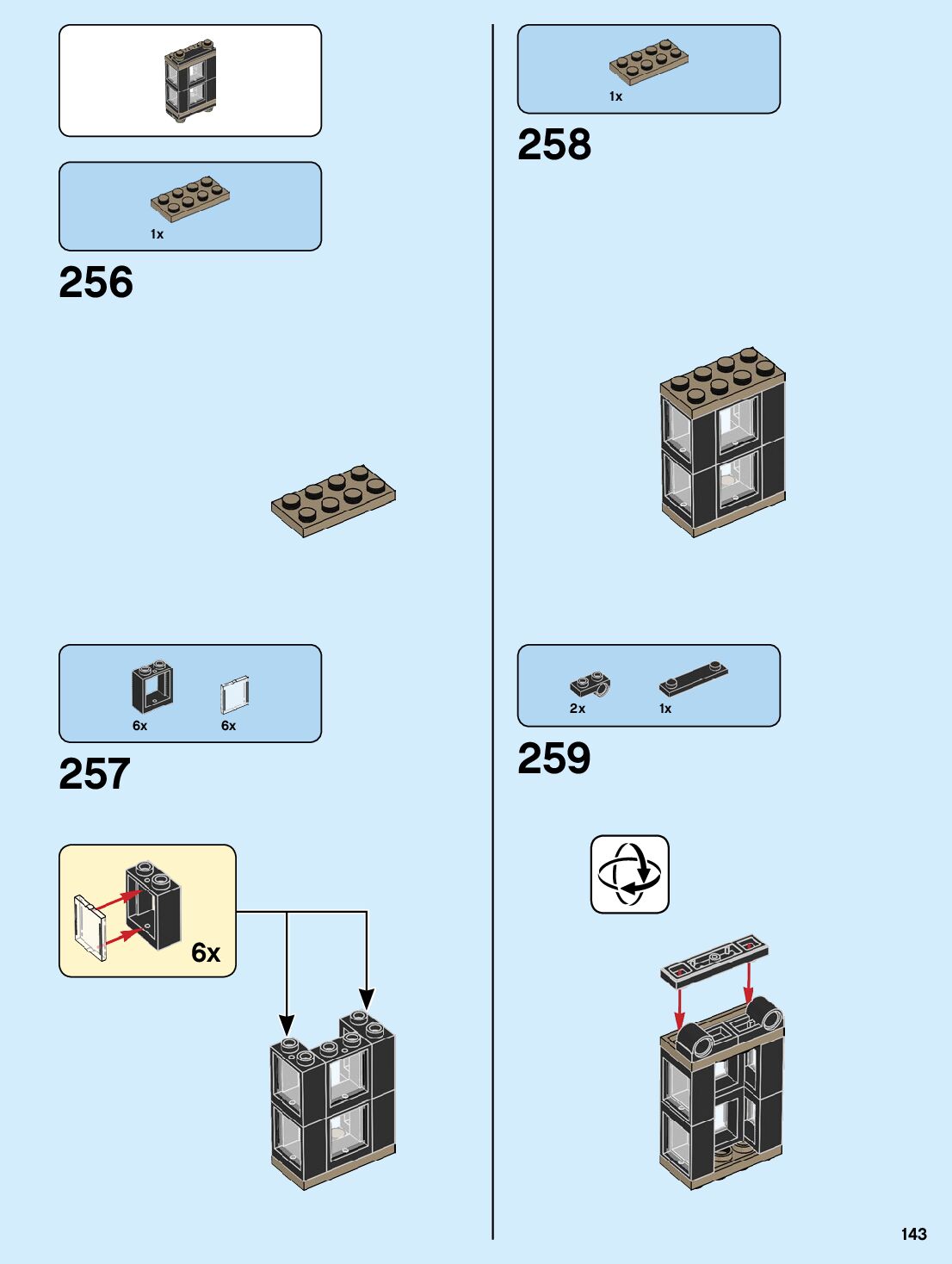 1x

256

6x 6x

257

6x

1x

258

2x 1x

259

143