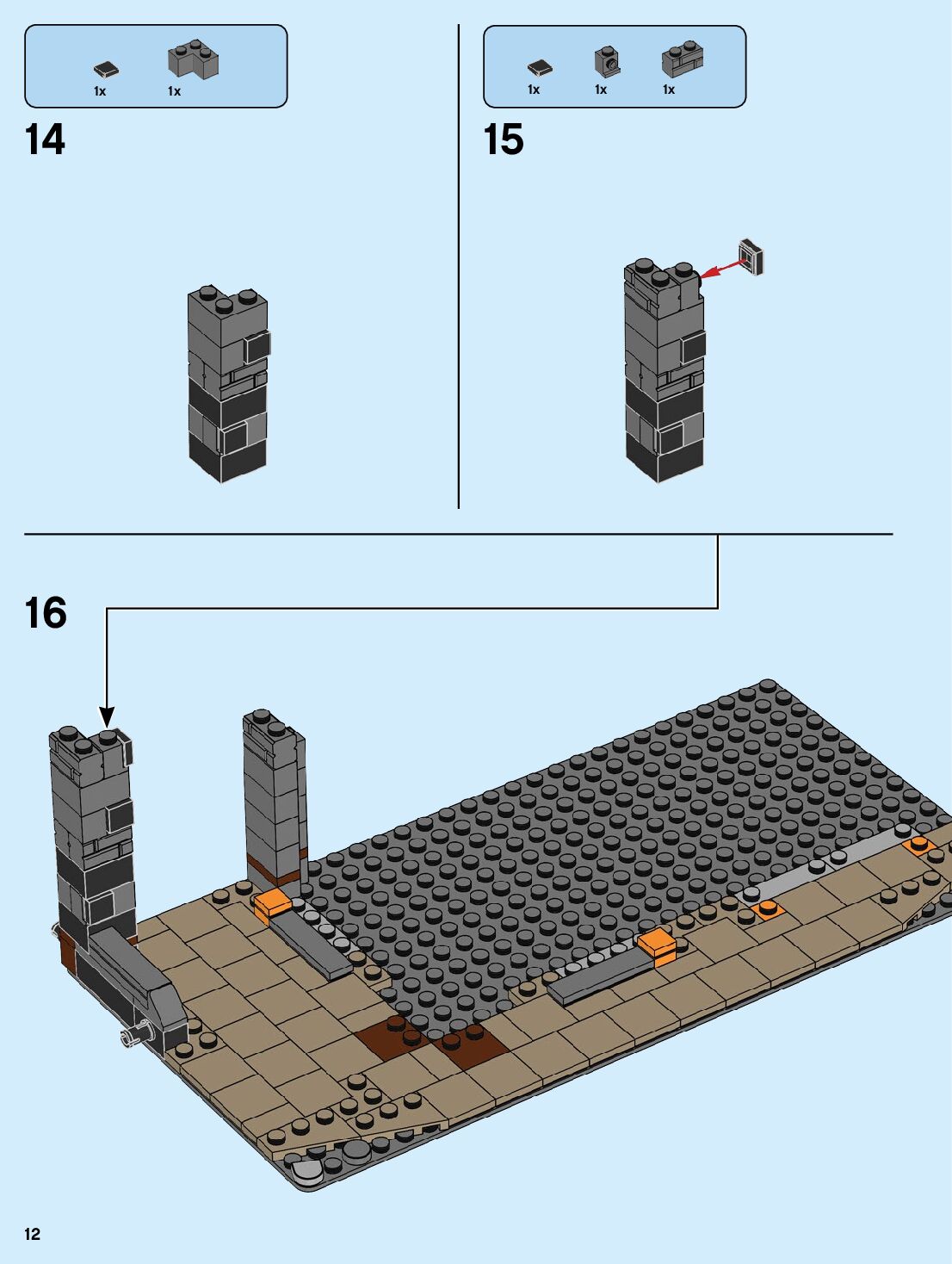 1x 1x

14

1x 1x 1x

15

16

12