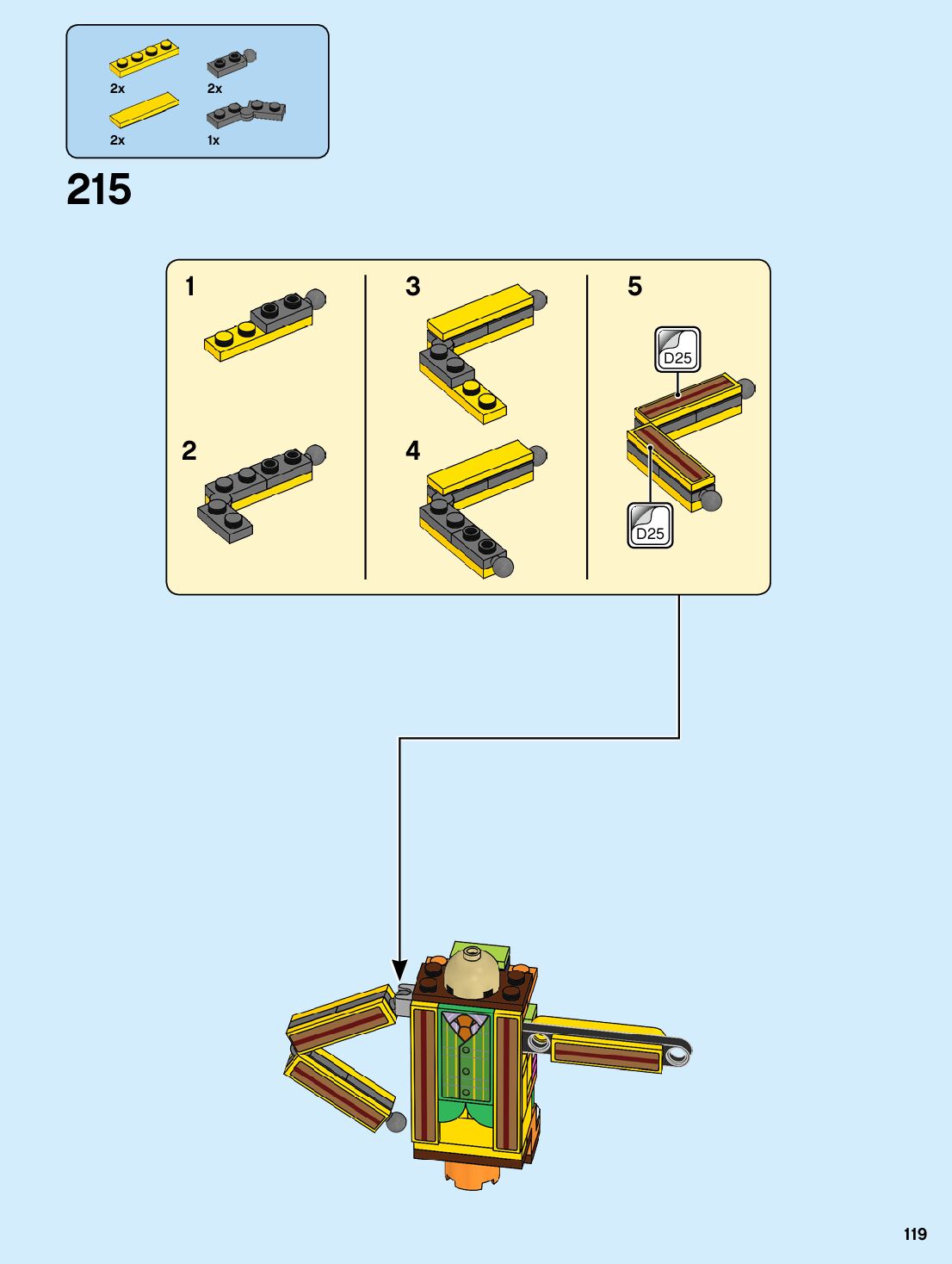 2x
2x
2x
1x

215

1
2
3
4
5

D25
D25

119