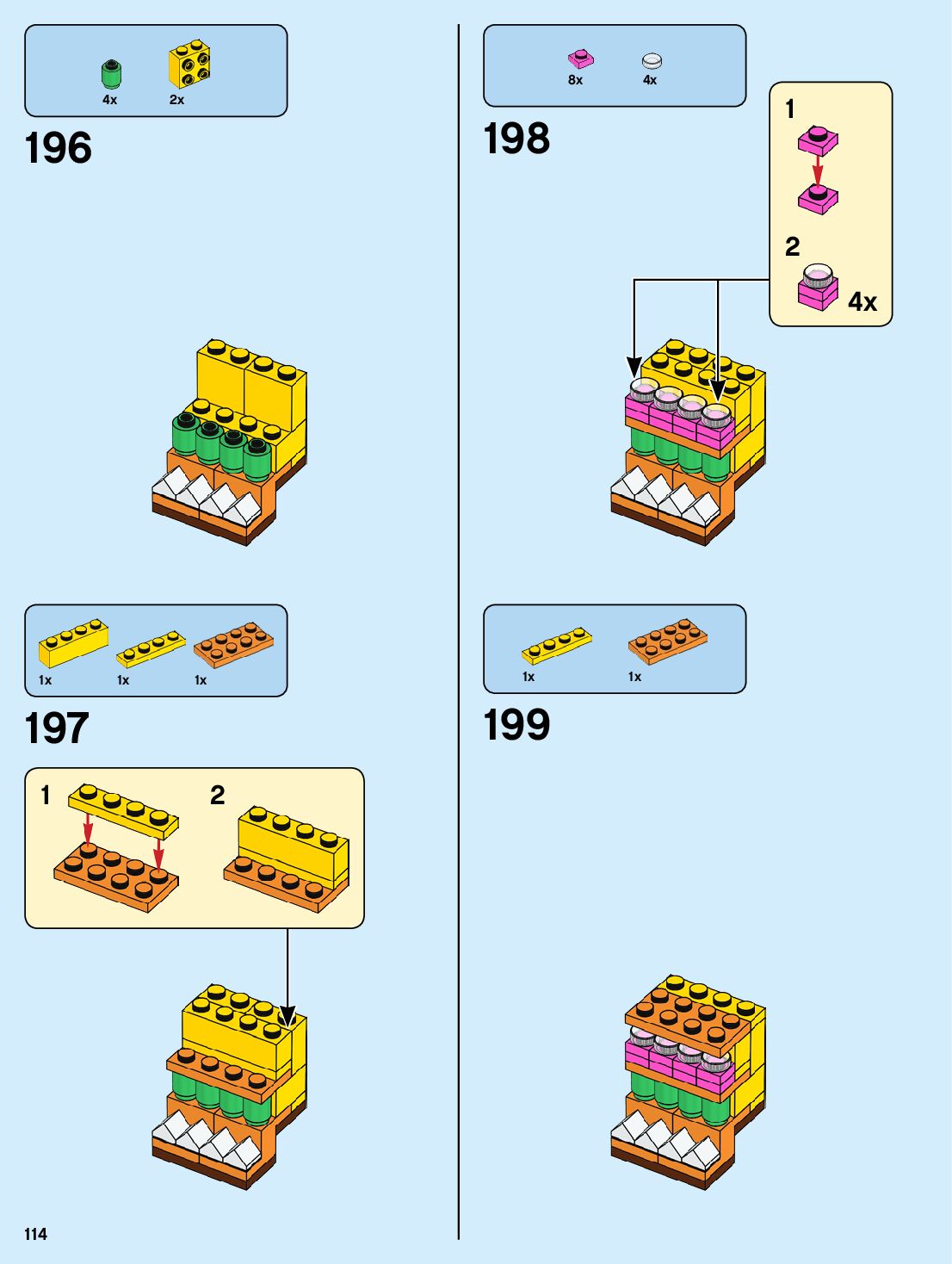 4x 2x

196

1x 1x 1x

197

1

2

114

8x 4x

198

1

2

4x

1x 1x

199