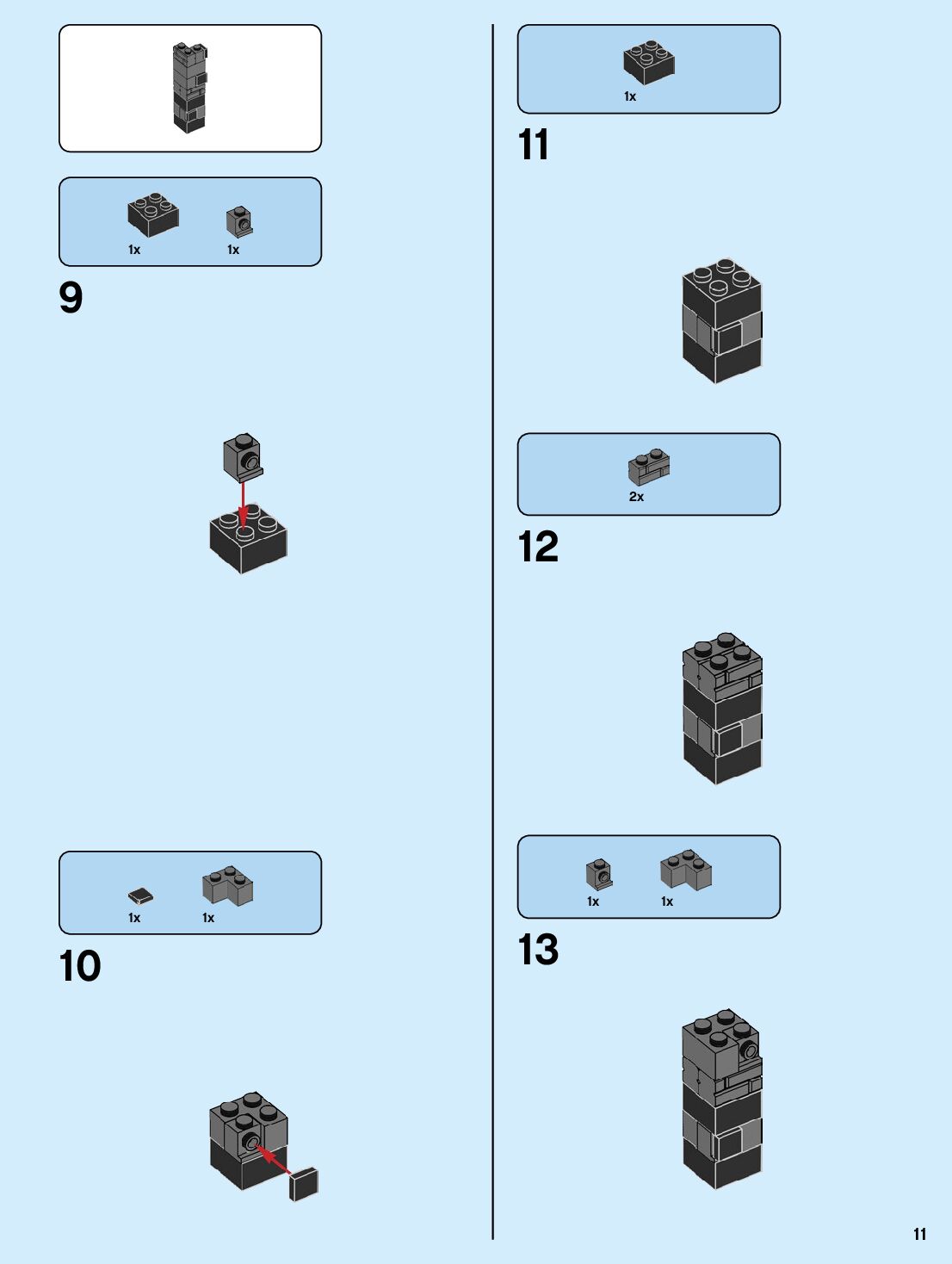 1x 1x

9

1x 1x

10

1x

11

2x

12

1x 1x

13

11