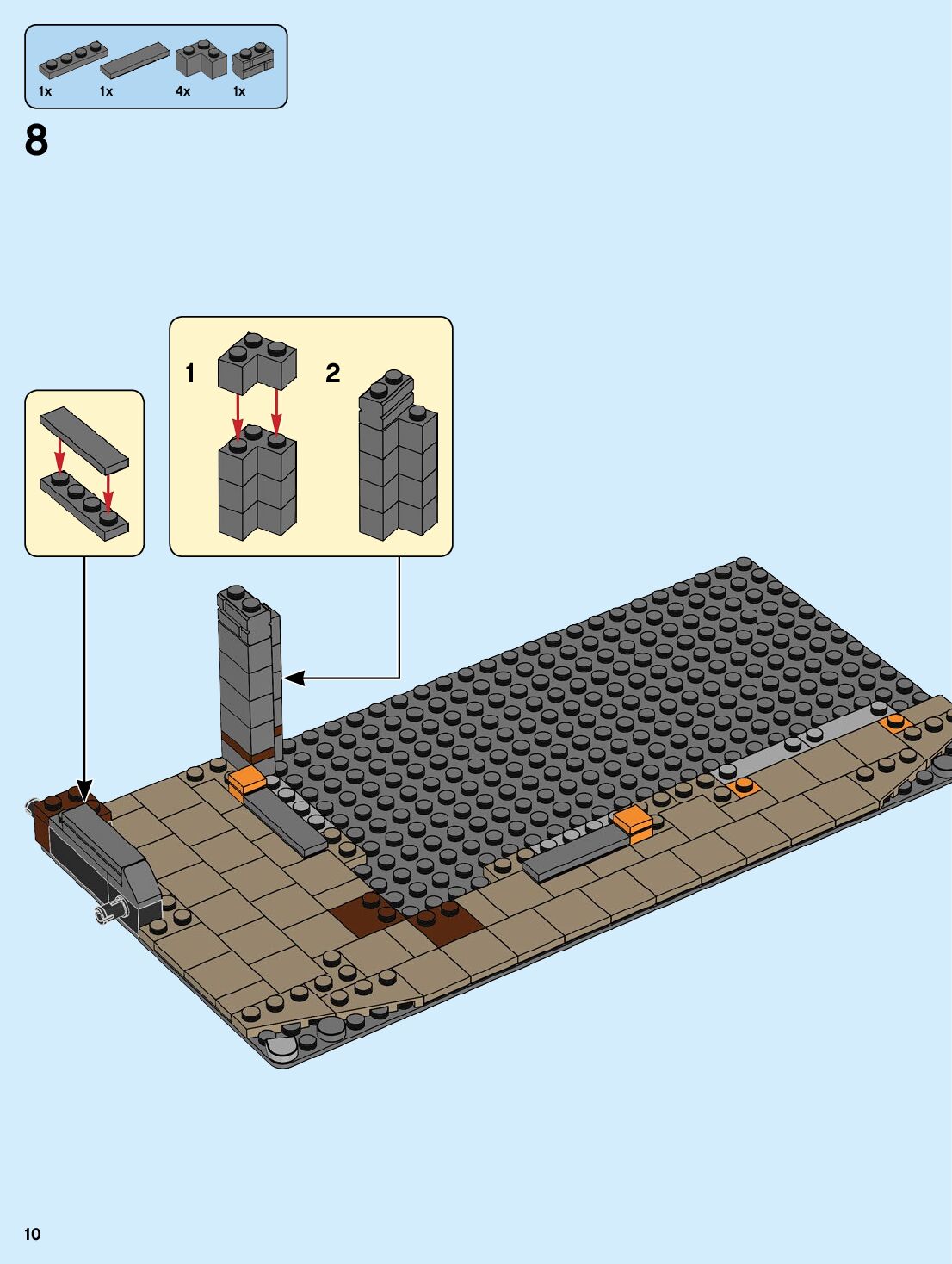 1x 1x 4x 1x

8

1

2

10