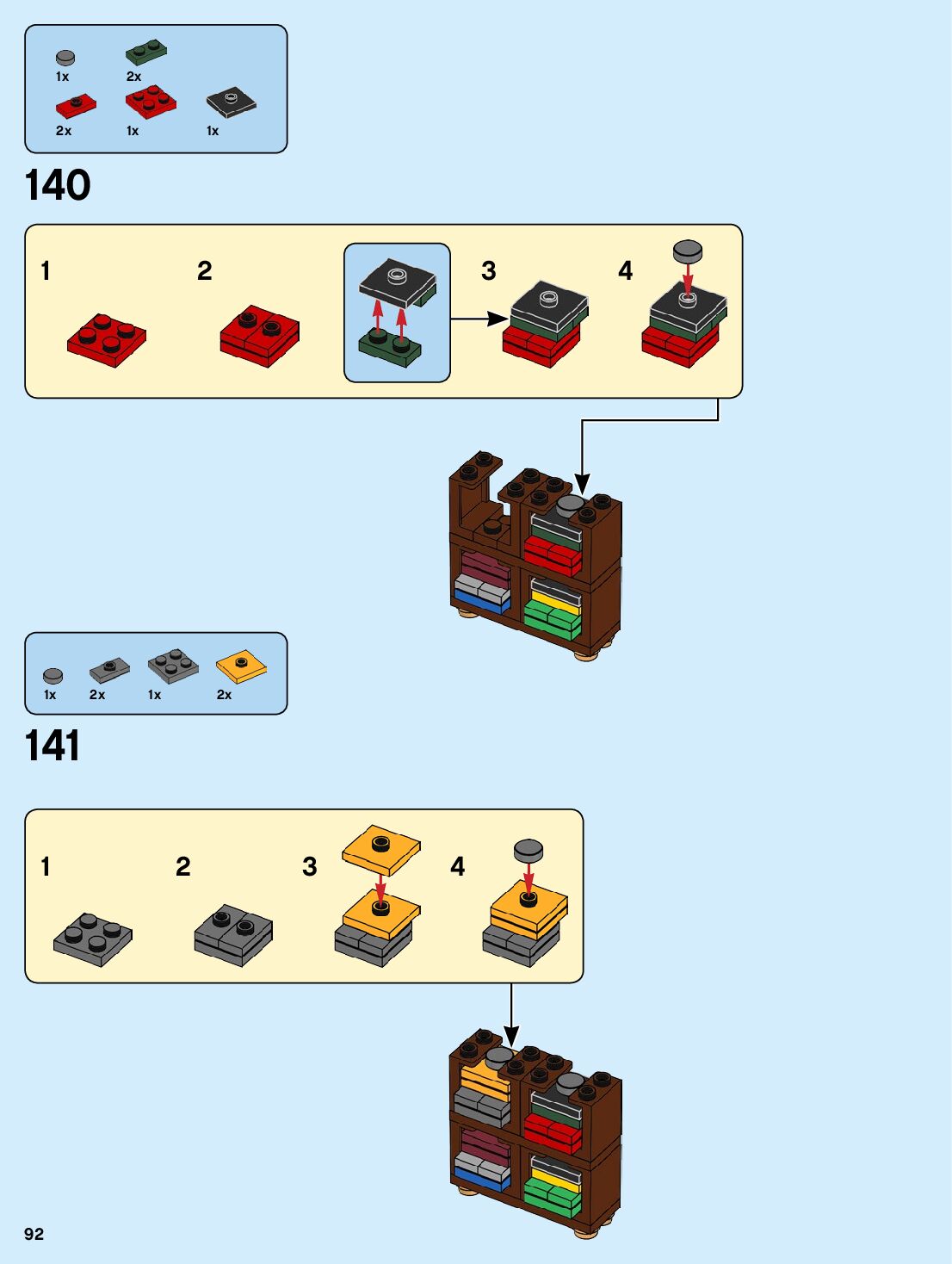 1x
2x
2x
1x
1x

140

1
2
3
4

1x
2x
1x
2x

141

1
2
3
4

92