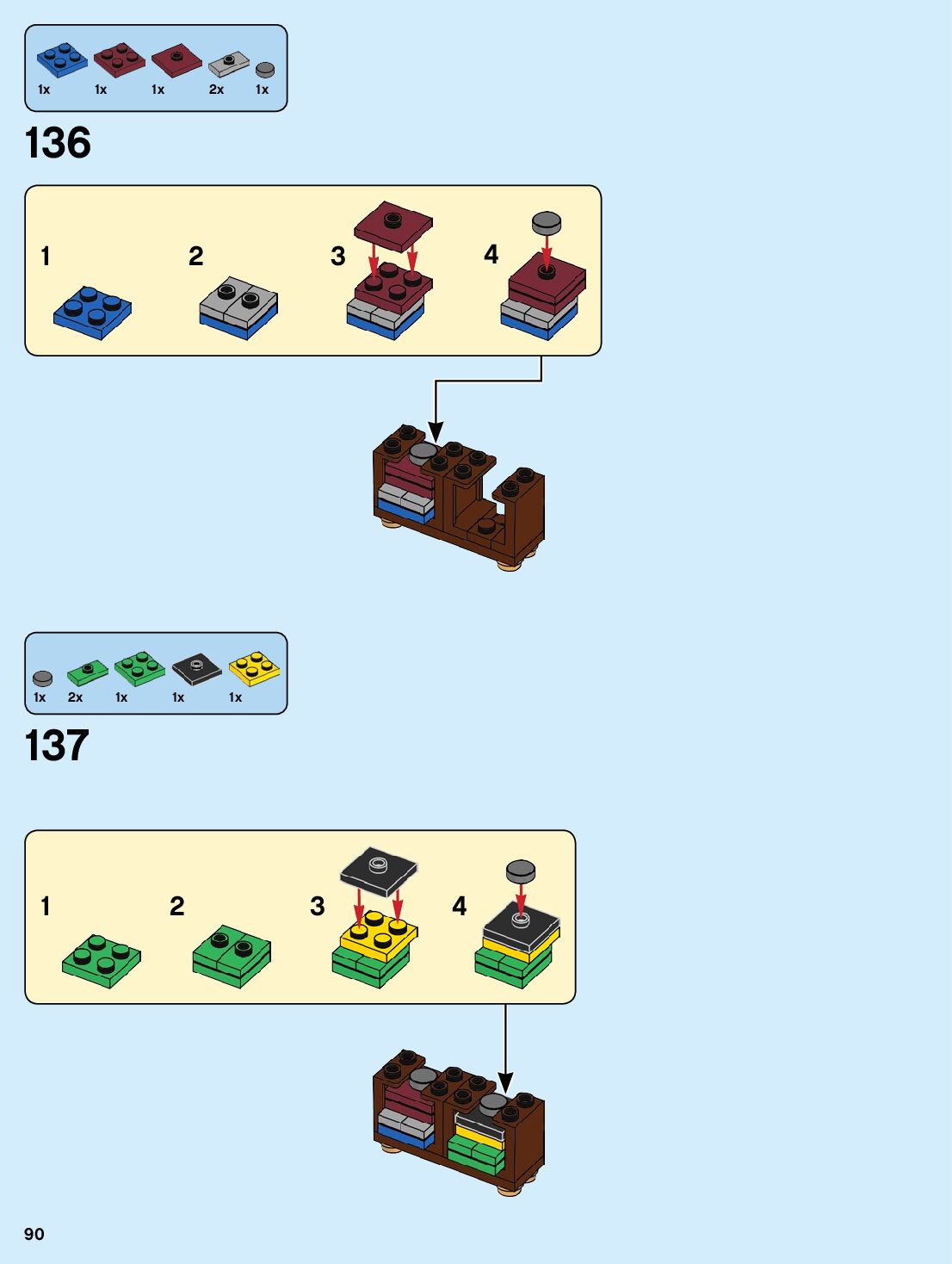 1x 1x 1x 2x 1x

136

1 2 3 4

1x 2x 1x 1x 1x

137

1 2 3 4

90