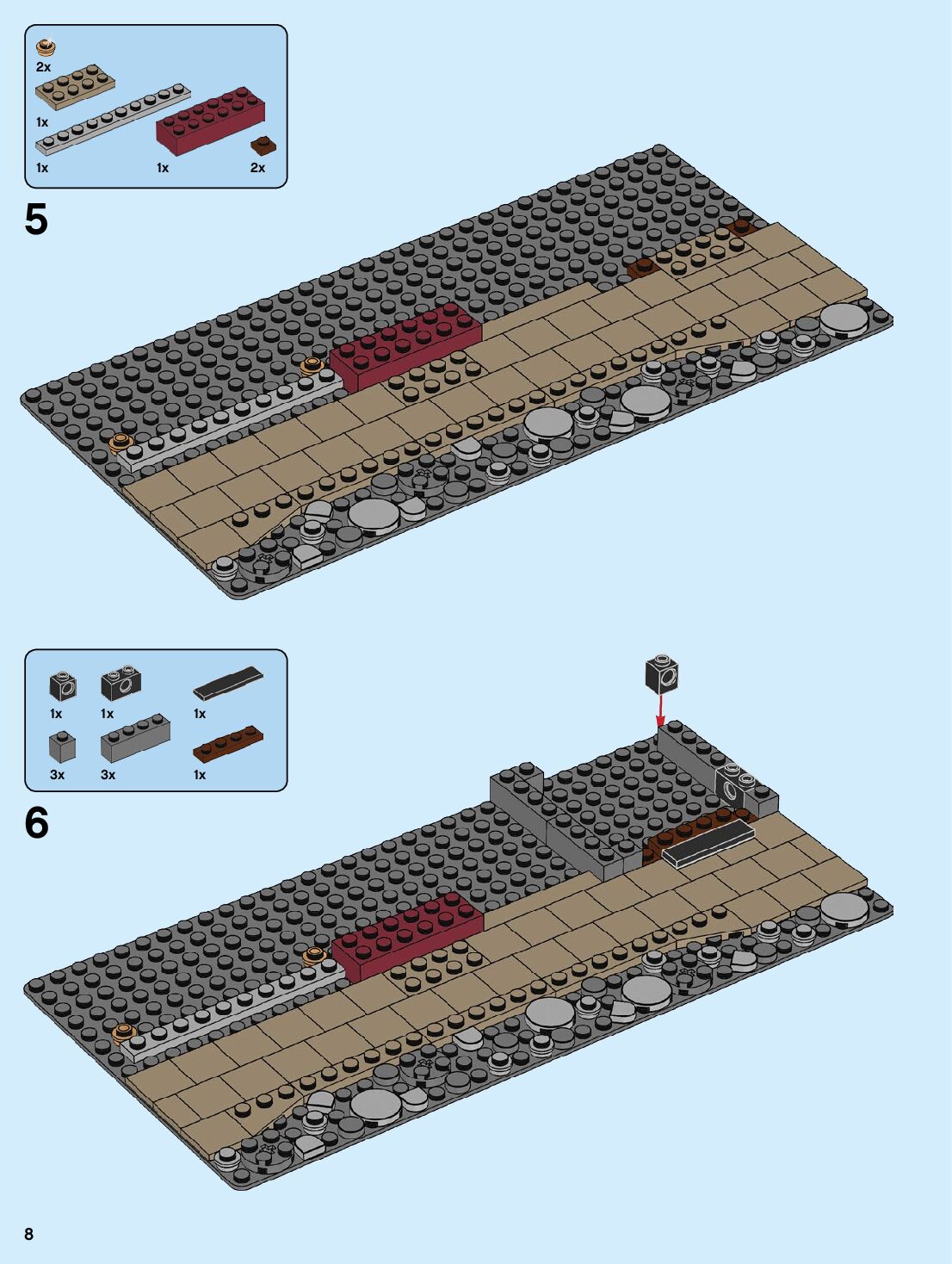 2x
1x
1x
1x
2x

5

1x
1x
1x
3x
3x
1x

6

8