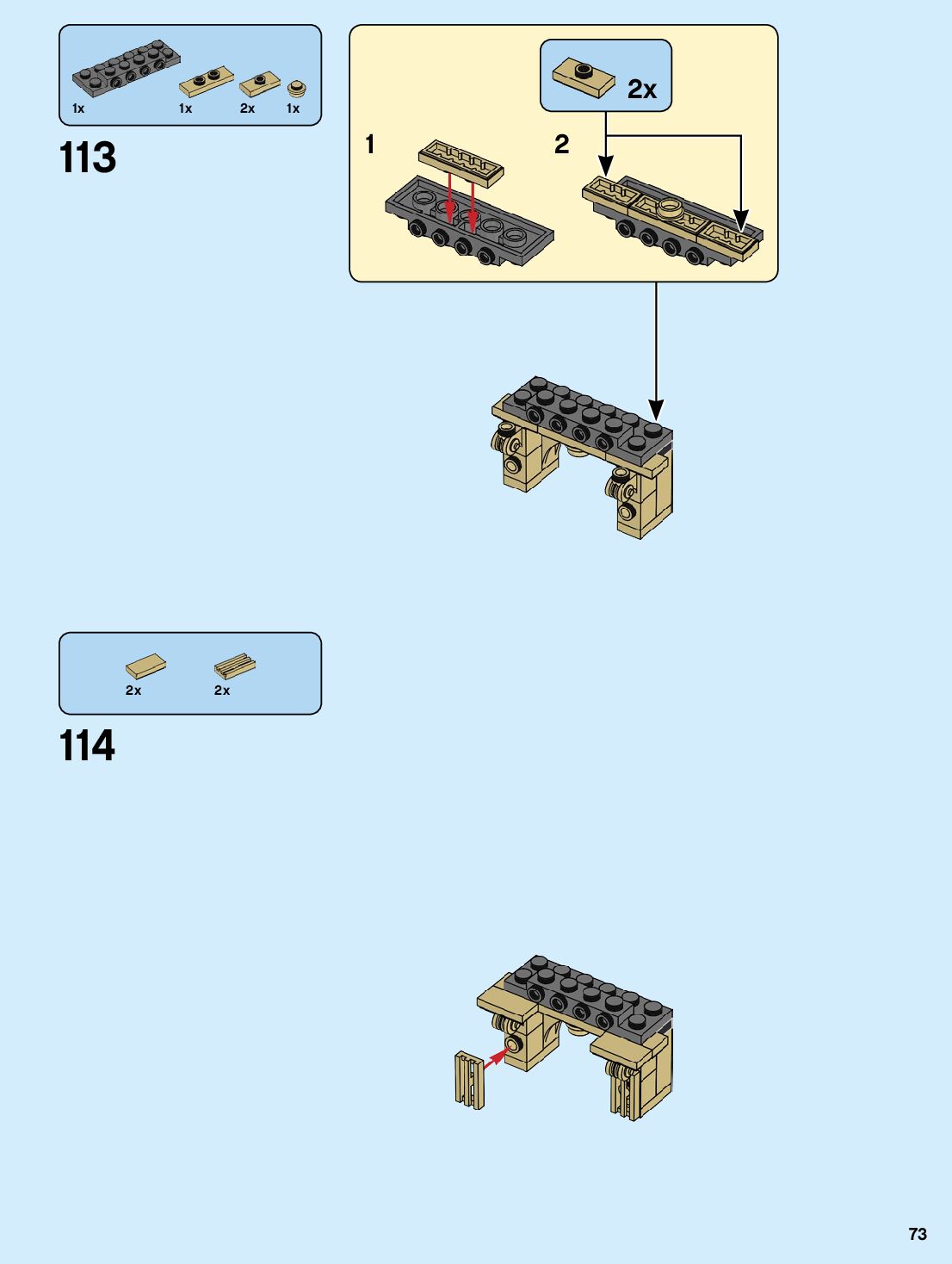 1x 1x 2x 1x

113

2x

1

2

2x 2x

114

73