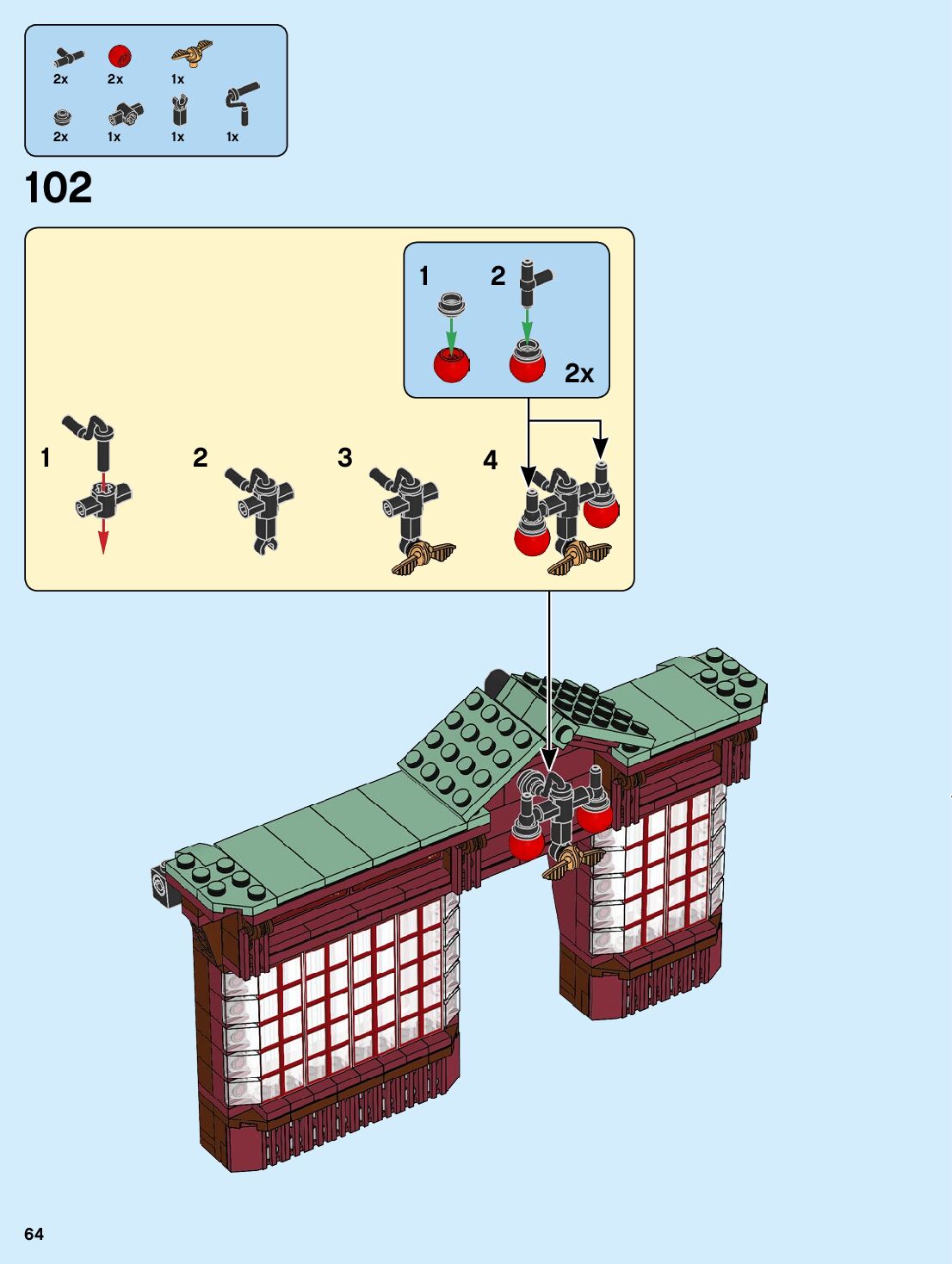 2x 2x 1x

2x 1x 1x 1x

102

1 2

2x

1

2

3

4

64