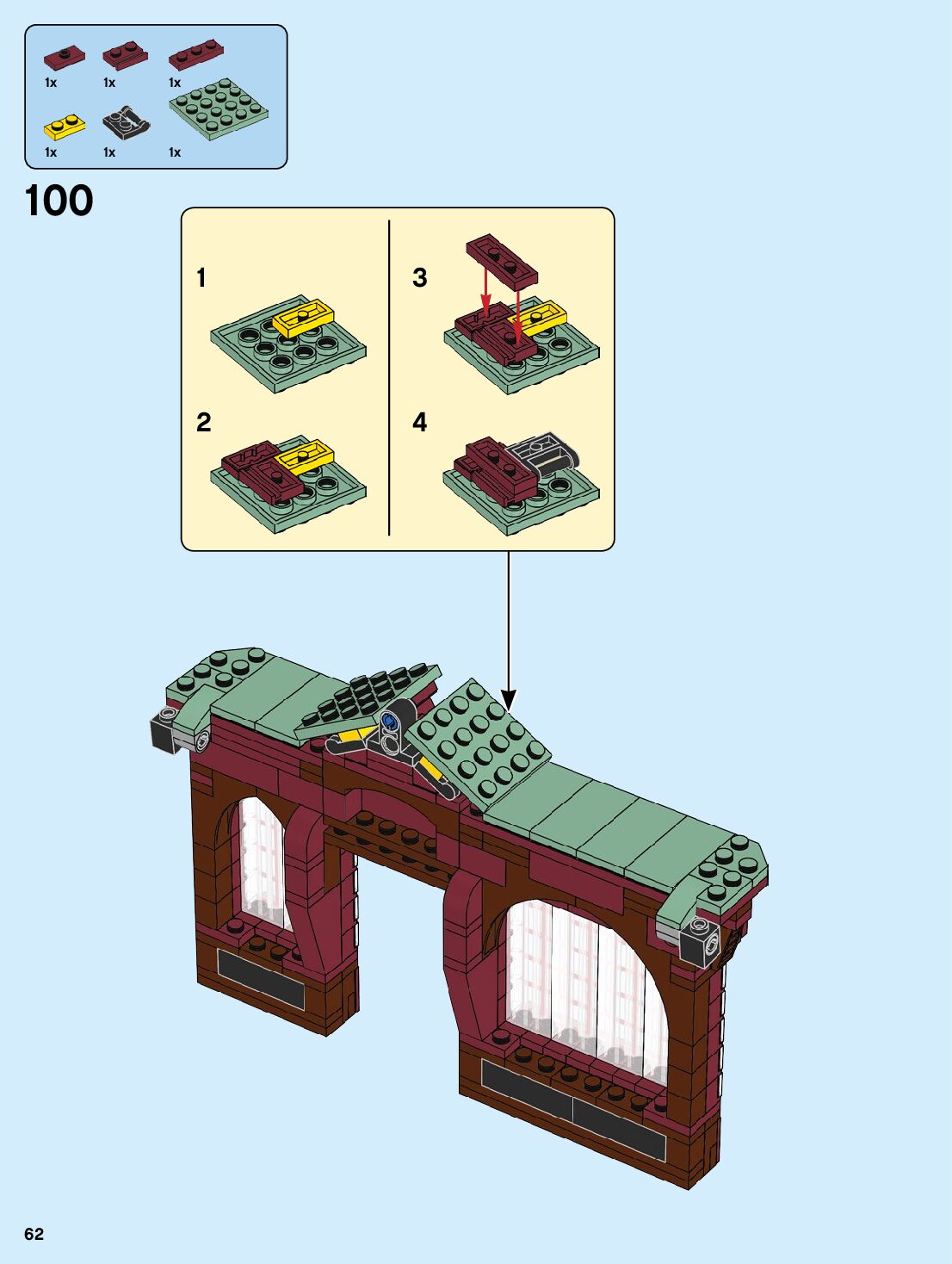 1x 1x 1x
1x 1x 1x

100

1

2

3

4

62