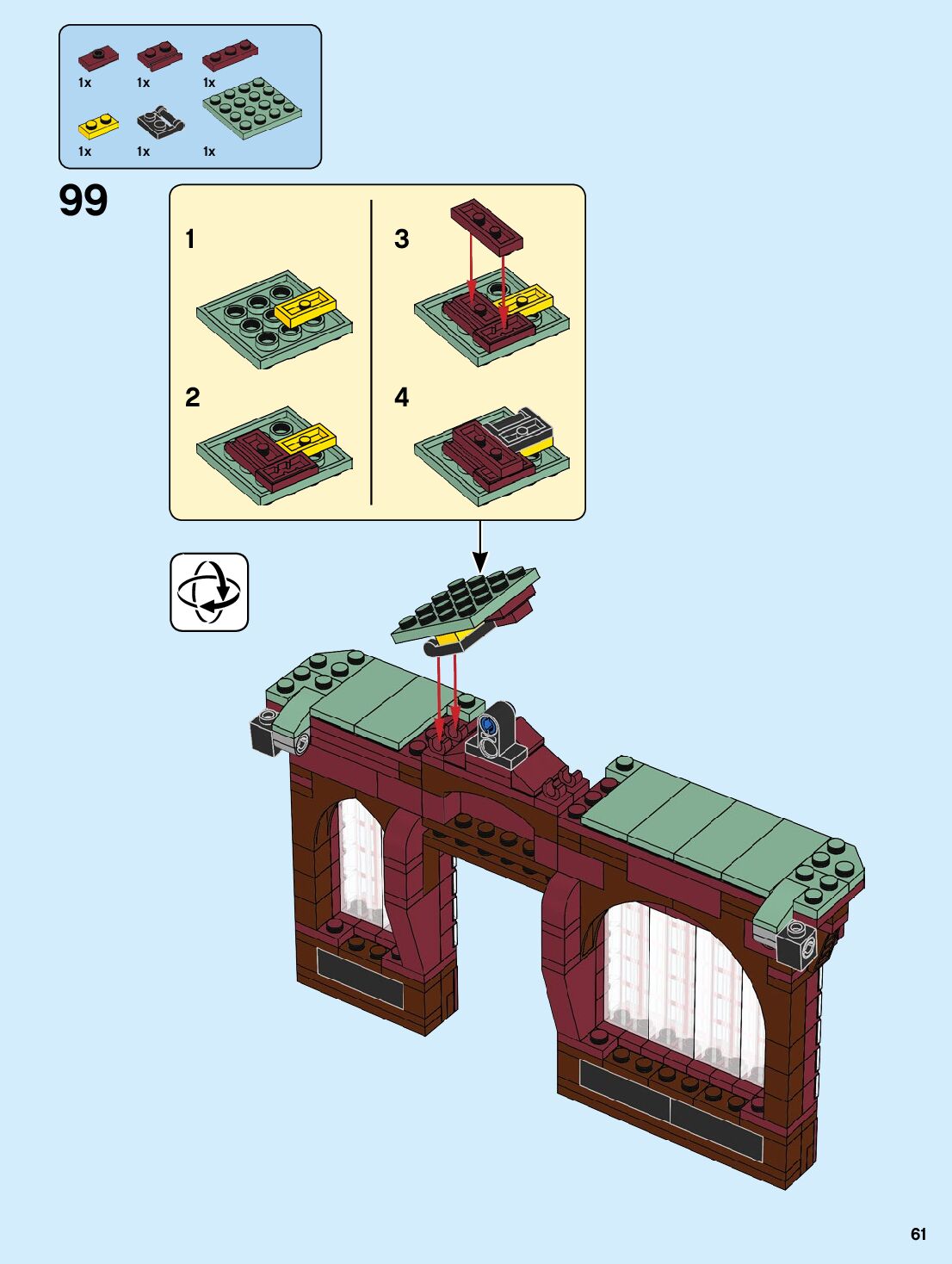 1x
1x
1x
1x
1x
1x

99

1

2

3

4

61