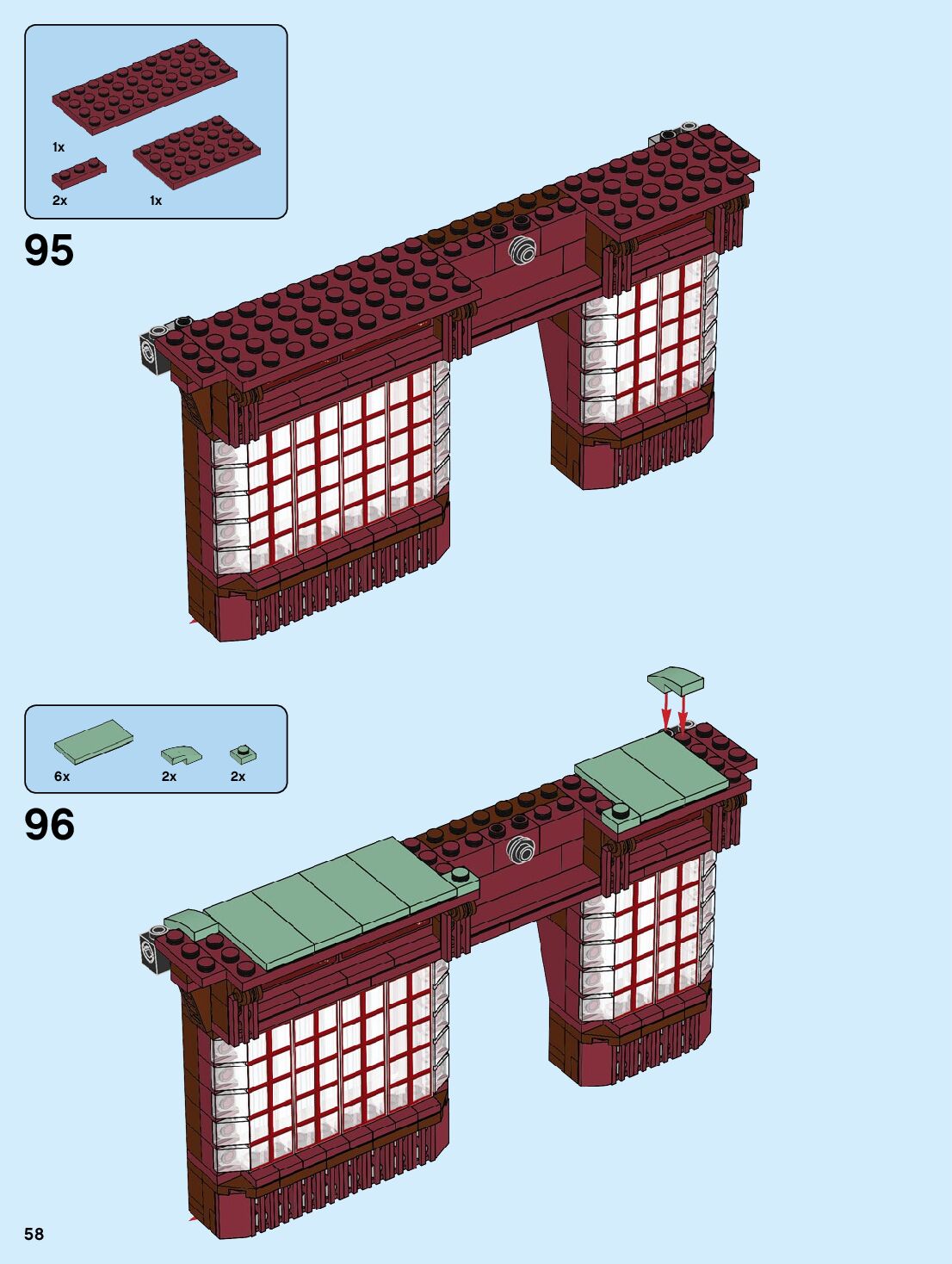 1x

2x

1x

95

6x

2x

2x

96

58