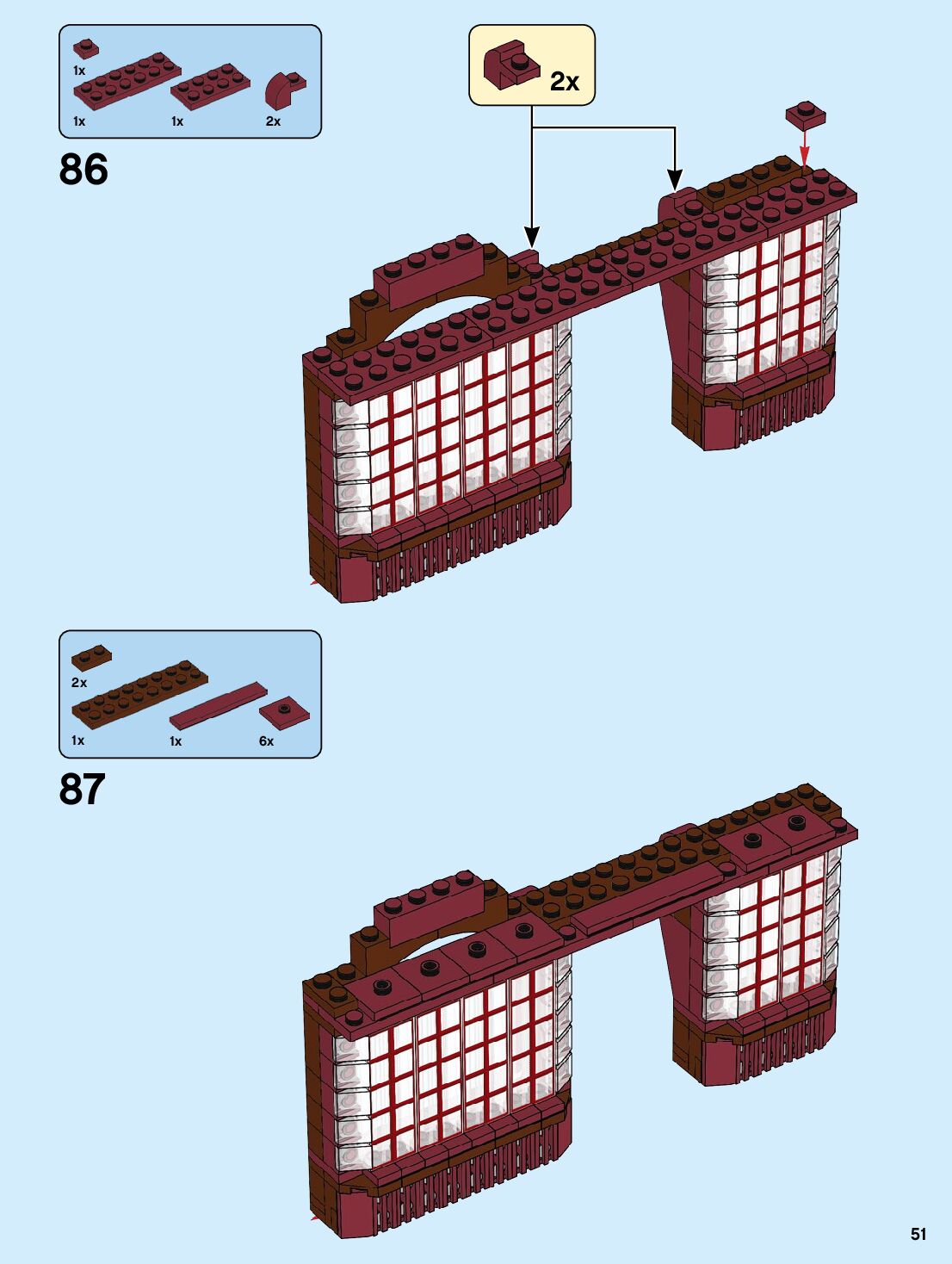 1x

1x

1x

2x

86

2x

2x

1x

1x

6x

87

51