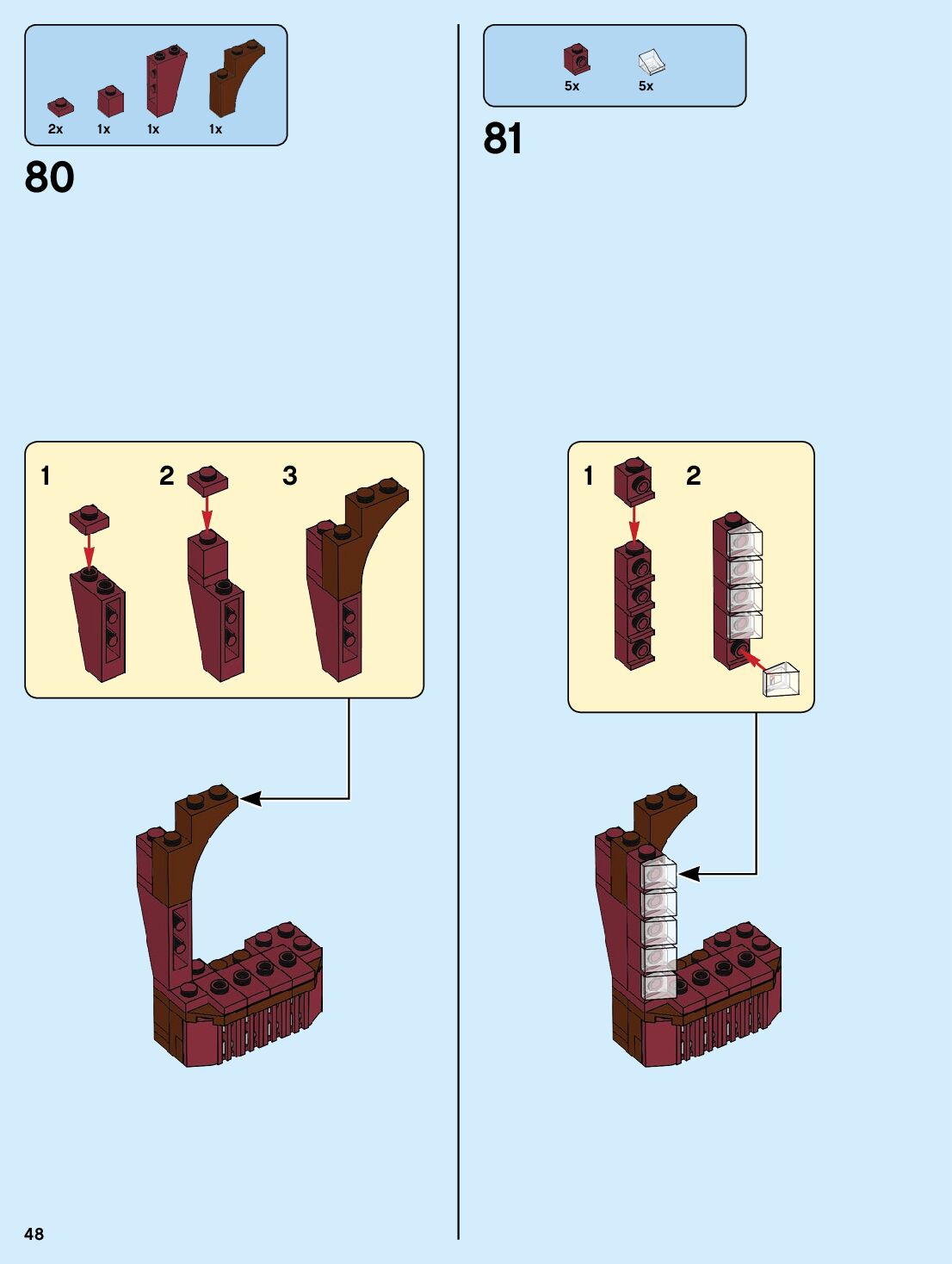 2x 1x 1x 1x

80

1 2 3

5x 5x

81

1 2

48