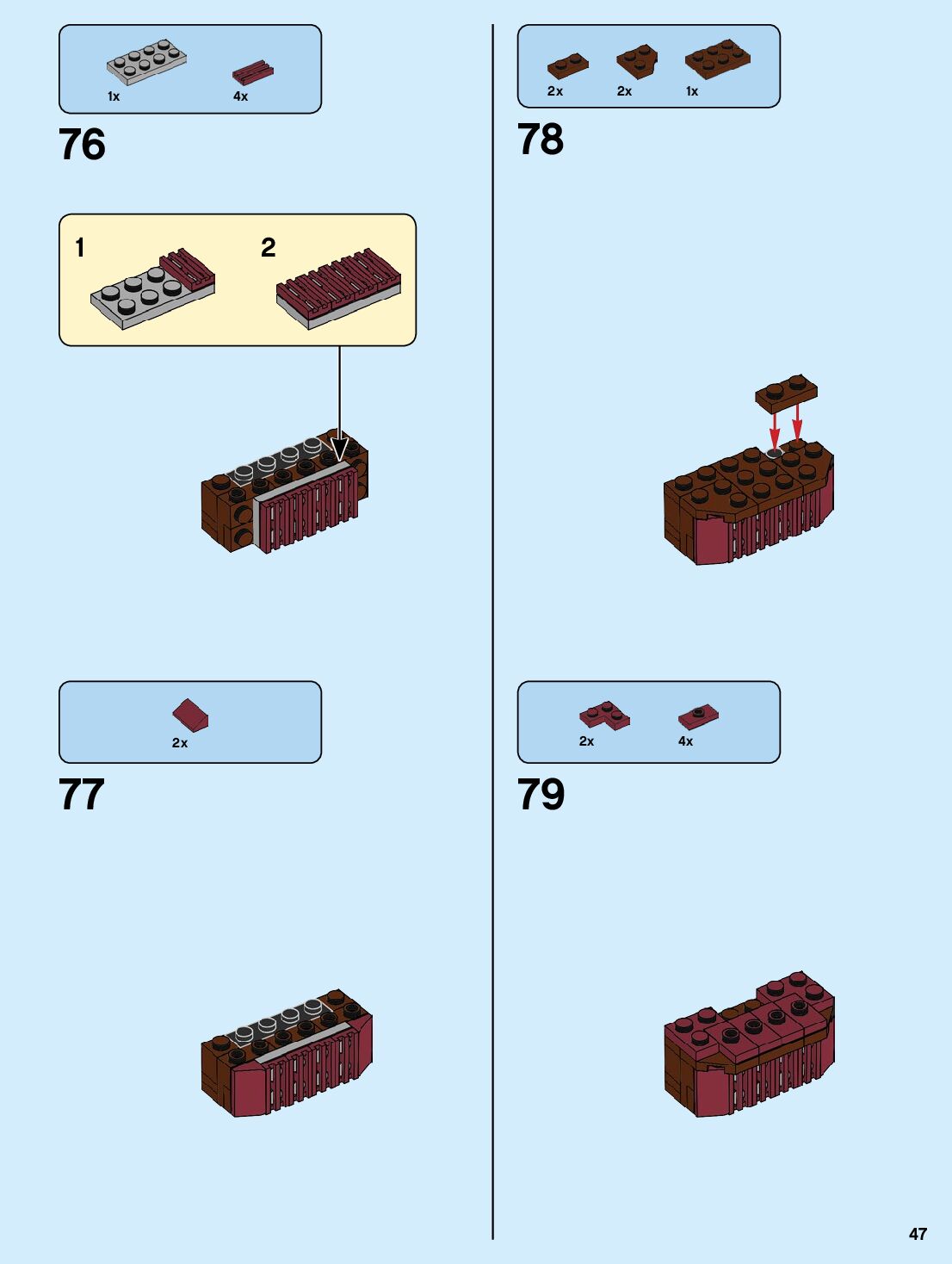 1x
4x

76

1
2

2x

77

2x
2x
1x

78

2x
4x

79

47